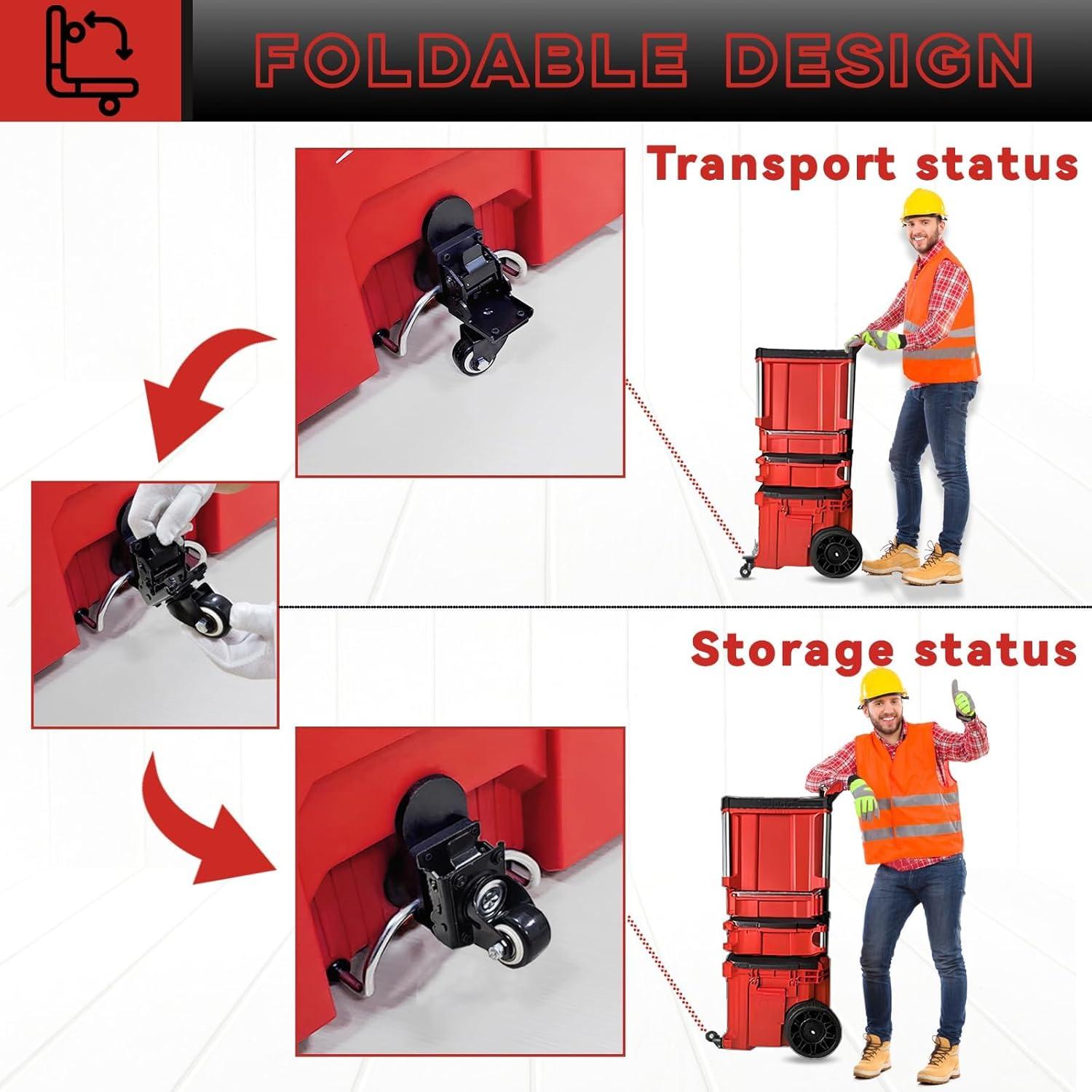 FOLDABLE DESIGN

Transport status

Storage status