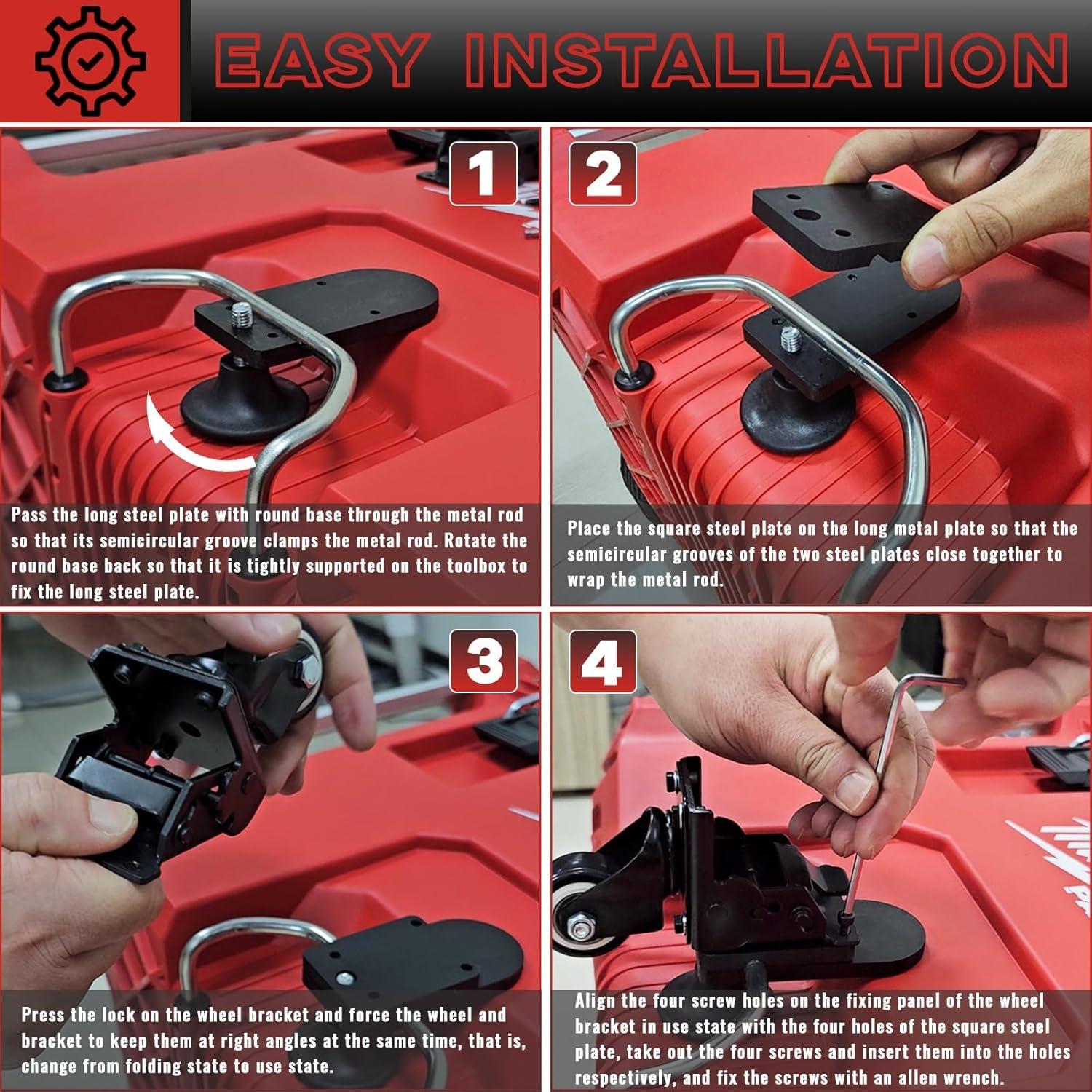 EASY INSTALLATION

1

Pass the long steel plate with round base through the metal rod so that its semicircular groove clamps the metal rod. Rotate the round base back so that it is tightly supported on the toolbox to fix the long steel plate.

2

Place the square steel plate on the long metal plate so that the semicircular grooves of the two steel plates close together to wrap the metal rod.

3

Press the lock on the wheel bracket and force the wheel and bracket to keep them at right angles at the same time, that is, change from folding state to use state.

4

Align the four screw holes on the fixing panel of the wheel bracket in use state with the four holes of the square steel plate, take out the four screws and insert them into the holes respectively, and fix the screws with an allen wrench.