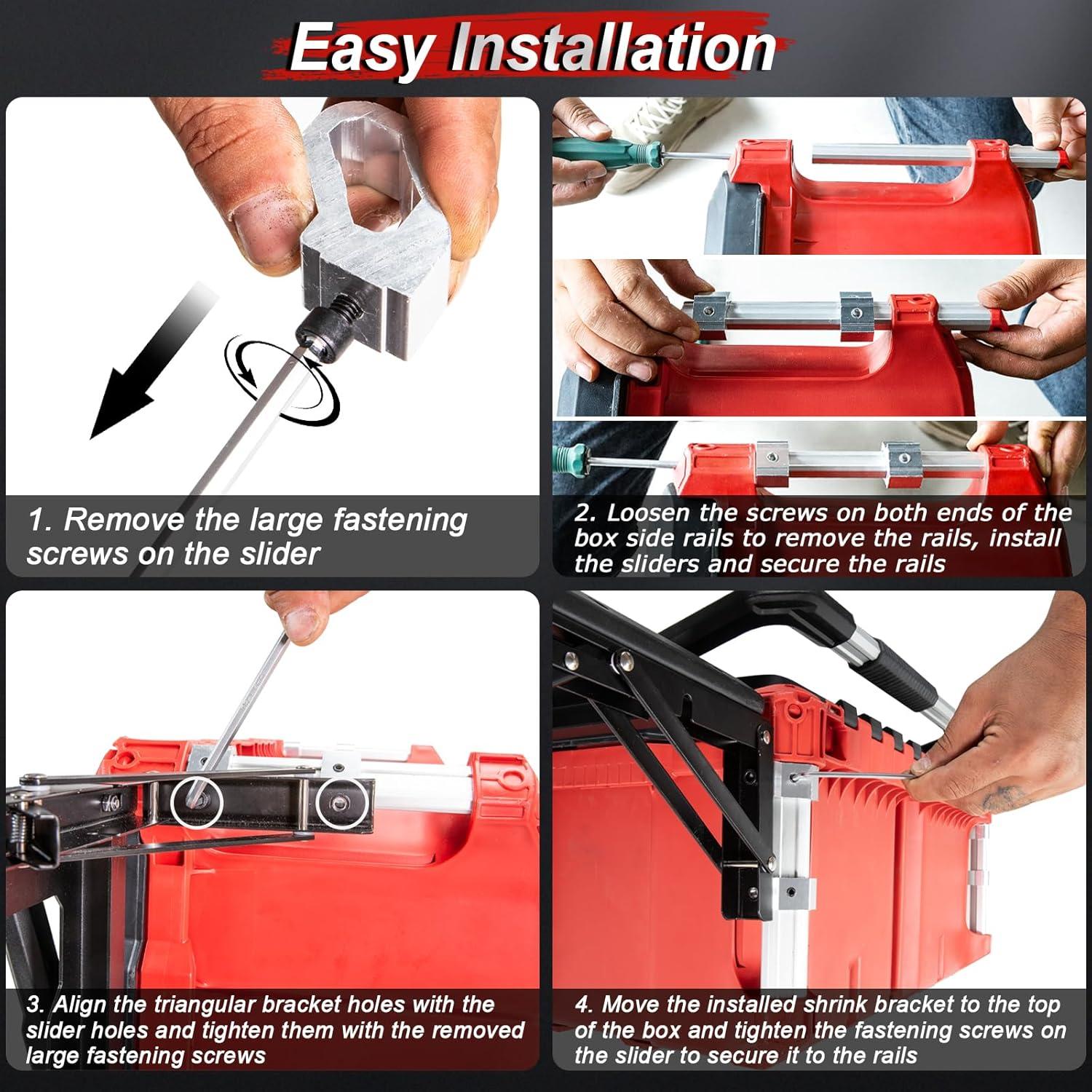 Easy Installation

1. Remove the large fastening screws on the slider

2. Loosen the screws on both ends of the box side rails to remove the rails, install the sliders and secure the rails

3. Align the triangular bracket holes with the slider holes and tighten them with the removed large fastening screws

4. Move the installed shrink bracket to the top of the box and tighten the fastening screws on the slider to secure it to the rails