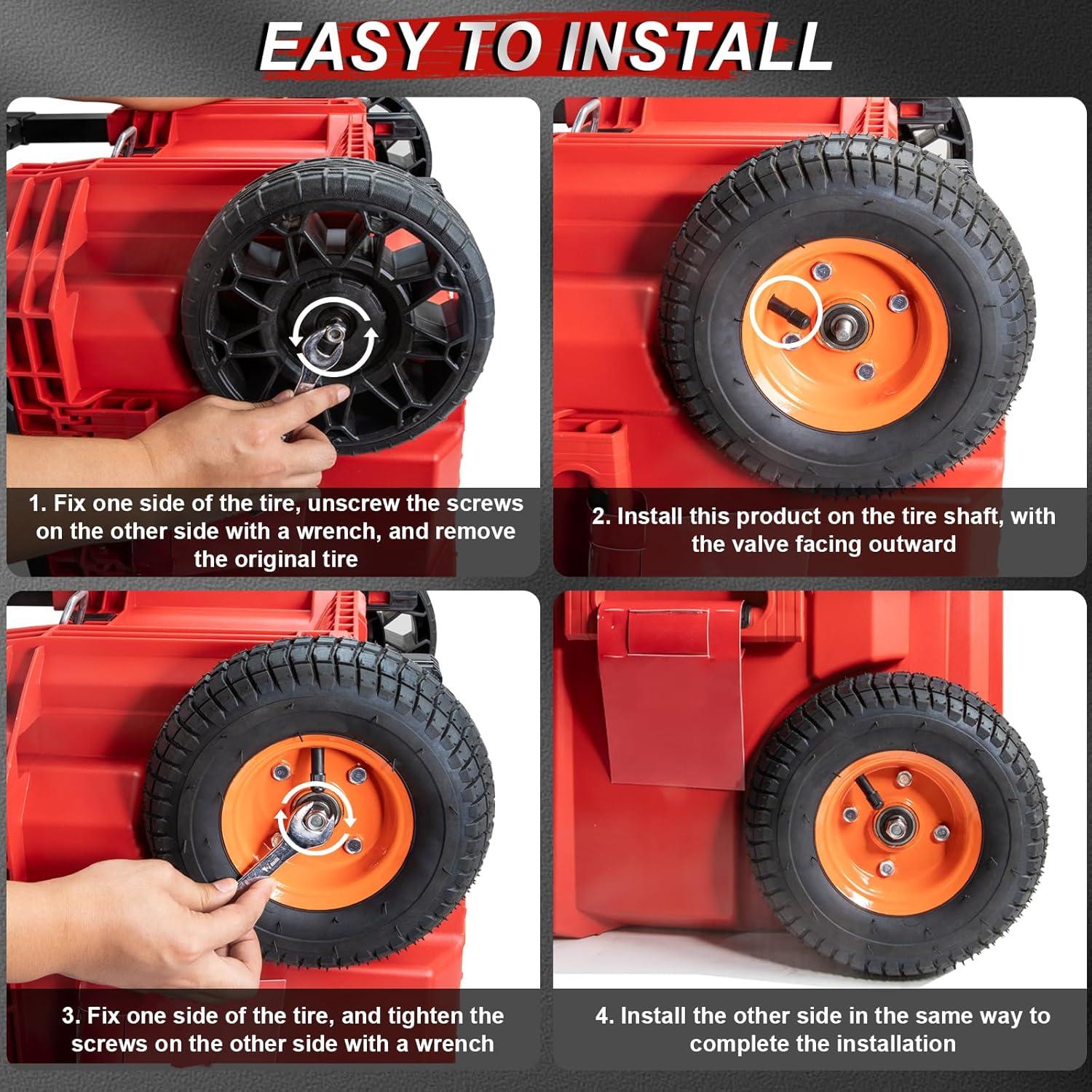 EASY TO INSTALL

1. Fix one side of the tire, unscrew the screws on the other side with a wrench, and remove the original tire

2. Install this product on the tire shaft, with the valve facing outward

3. Fix one side of the tire, and tighten the screws on the other side with a wrench

4. Install the other side in the same way to complete the installation