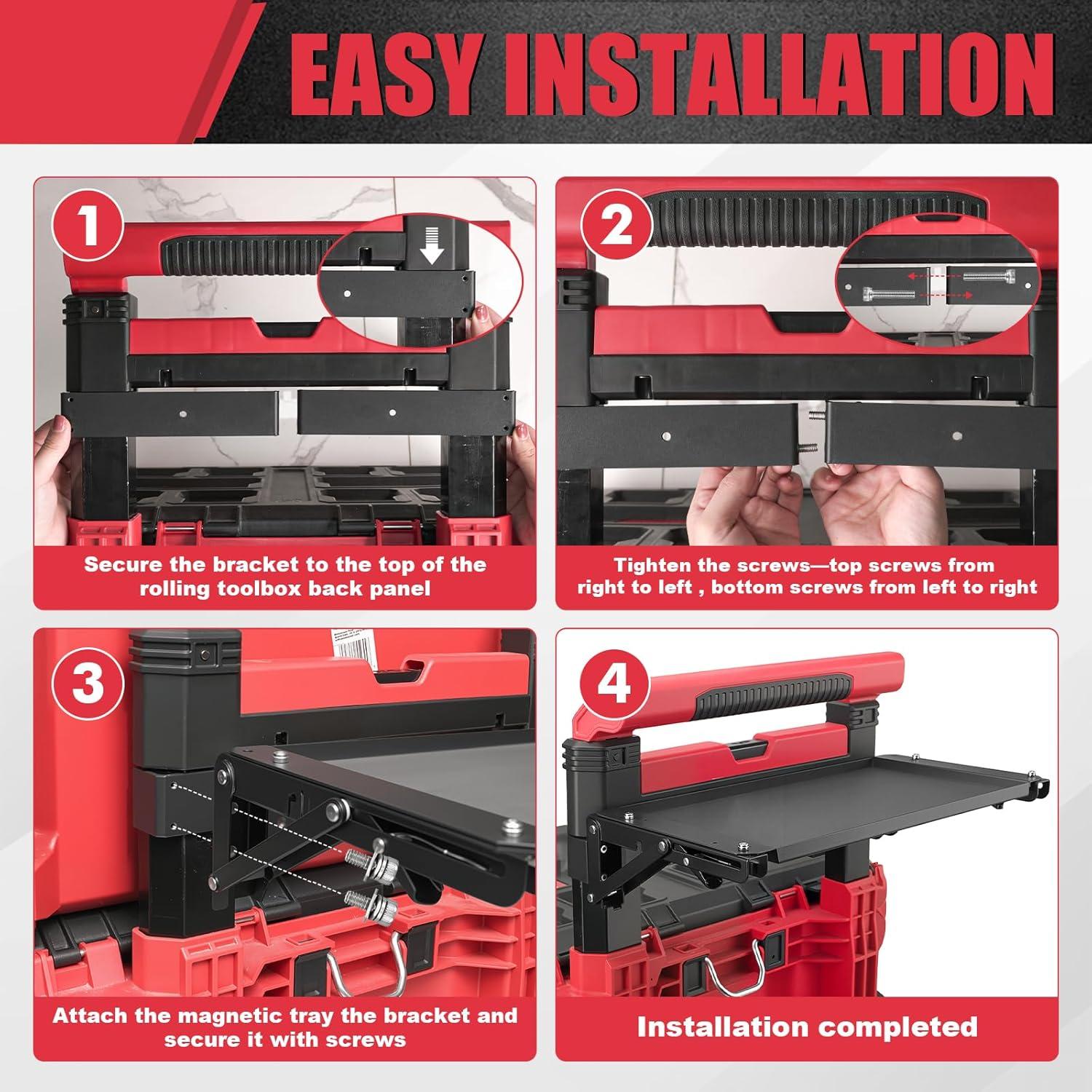 EASY INSTALLATION

1

Secure the bracket to the top of the rolling toolbox back panel

2

Tighten the screws—top screws from right to left , bottom screws from left to right

3

Attach the magnetic tray the bracket and secure it with screws

4

Installation completed