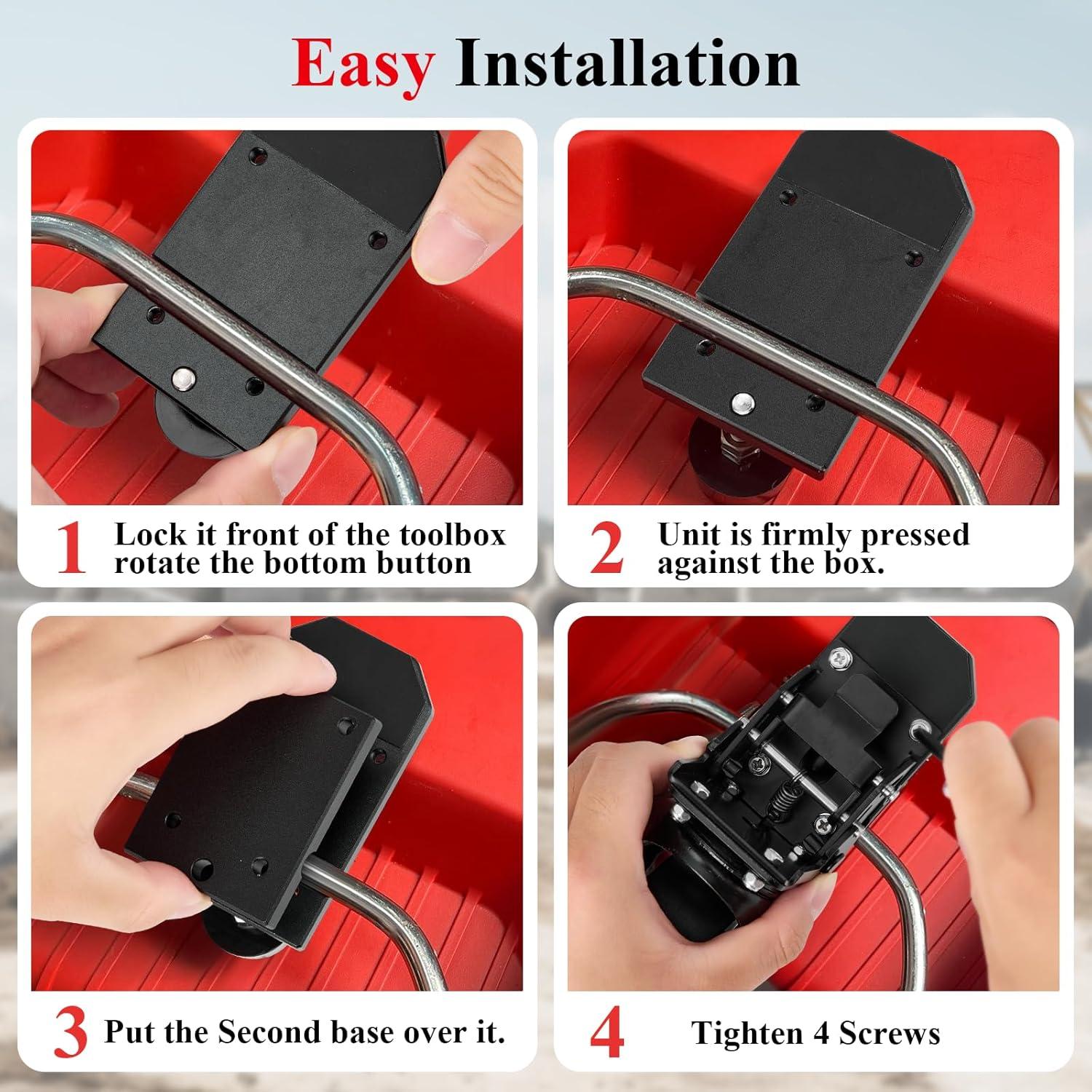 Easy Installation

1 Lock it front of the toolbox rotate the bottom button

2 Unit is firmly pressed against the box.

3 Put the Second base over it.

4 Tighten 4 Screws