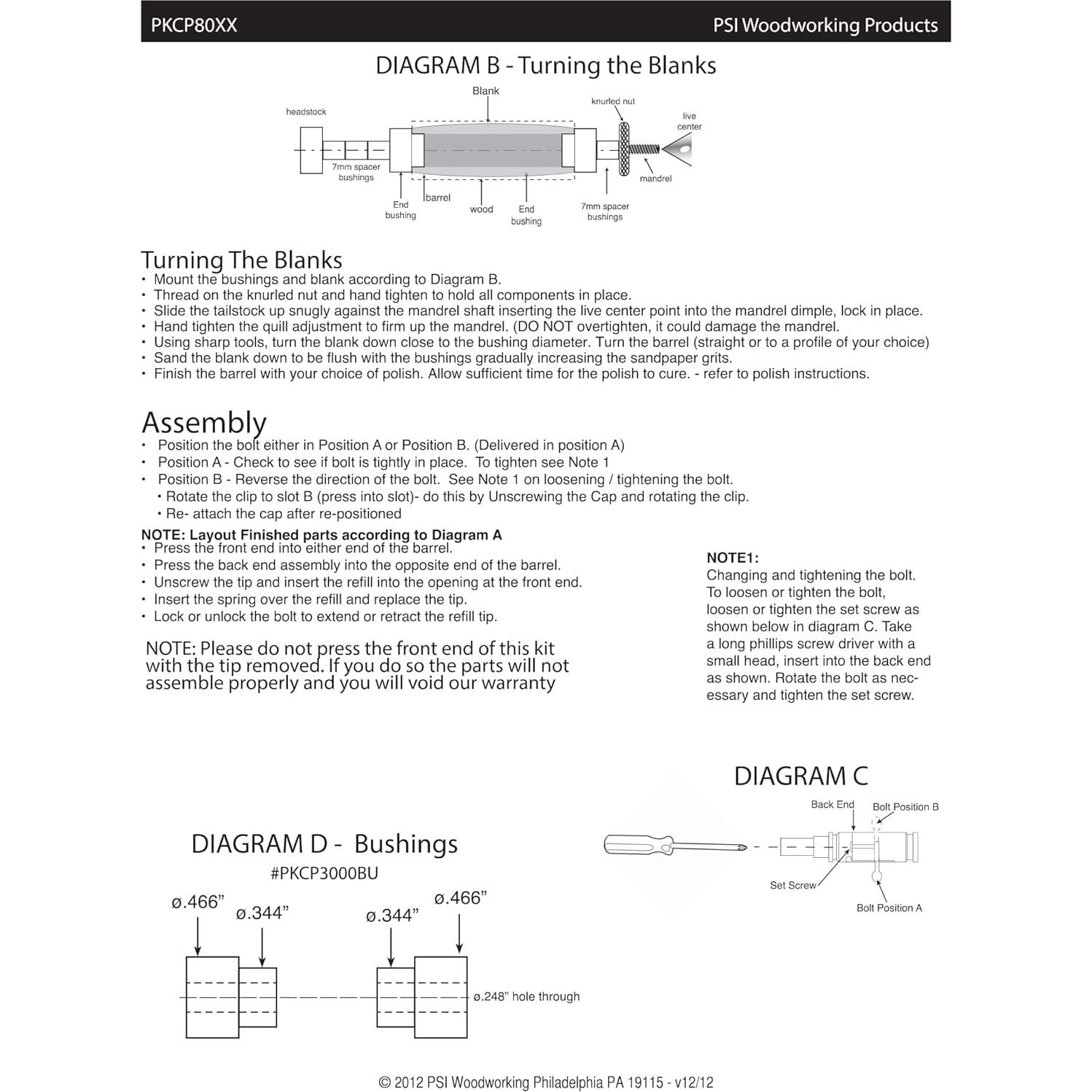 PKCP80XX

PSI Woodworking Products

DIAGRAM B - Turning the Blanks

Blank

headstock

knurled nut

live center

7mm spacer bushings

mandrel

End bushing

barrel

wood

End bushing

7mm spacer bushings

Turning The Blanks
• Mount the bushings and blank according to Diagram B.
• Thread on the knurled nut and hand tighten to hold all components in place.
• Slide the tailstock up snugly against the mandrel shaft inserting the live center point into the mandrel dimple, lock in place.
• Hand tighten the quill adjustment to firm up the mandrel. (DO NOT overtighten, it could damage the mandrel.
• Using sharp tools, turn the blank down close to the bushing diameter. Turn the barrel (straight or to a profile of your choice)
• Sand the blank down to be flush with the bushings gradually increasing the sandpaper grits.
• Finish the barrel with your choice of polish. Allow sufficient time for the polish to cure. - refer to polish instructions.

Assembly
• Position the bolt either in Position A or Position B. (Delivered in position A)
• Position A - Check to see if bolt is tightly in place. To tighten see Note 1
• Position B - Reverse the direction of the bolt. See Note 1 on loosening / tightening the bolt.
• Rotate the clip to slot B (press into slot)- do this by Unscrewing the Cap and rotating the clip.
• Re- attach the cap after re-positioned

NOTE: Layout Finished parts according to Diagram A
• Press the front end into either end of the barrel.
• Press the back end assembly into the opposite end of the barrel.
• Unscrew the tip and insert the refill into the opening at the front end.
• Insert the spring over the refill and replace the tip.
• Lock or unlock the bolt to extend or retract the refill tip.

NOTE: Please do not press the front end of this kit with the tip removed. If you do so the parts will not assemble properly and you will void our warranty

NOTE1:
Changing and tightening the bolt. To loosen or tighten the bolt, loosen or tighten the set screw as shown below in diagram C. Take a long phillips screw driver with a small head, insert into the back end as shown. Rotate the bolt as necessary and tighten the set screw.

DIAGRAM C

Back End

Bolt Position B

Set Screw

Bolt Position A

DIAGRAM D - Bushings
#PKCP3000BU

ø.466”

ø.344”

ø.344”

ø.466”

ø.248” hole through

© 2012 PSI Woodworking Philadelphia PA 19115 - v12/12