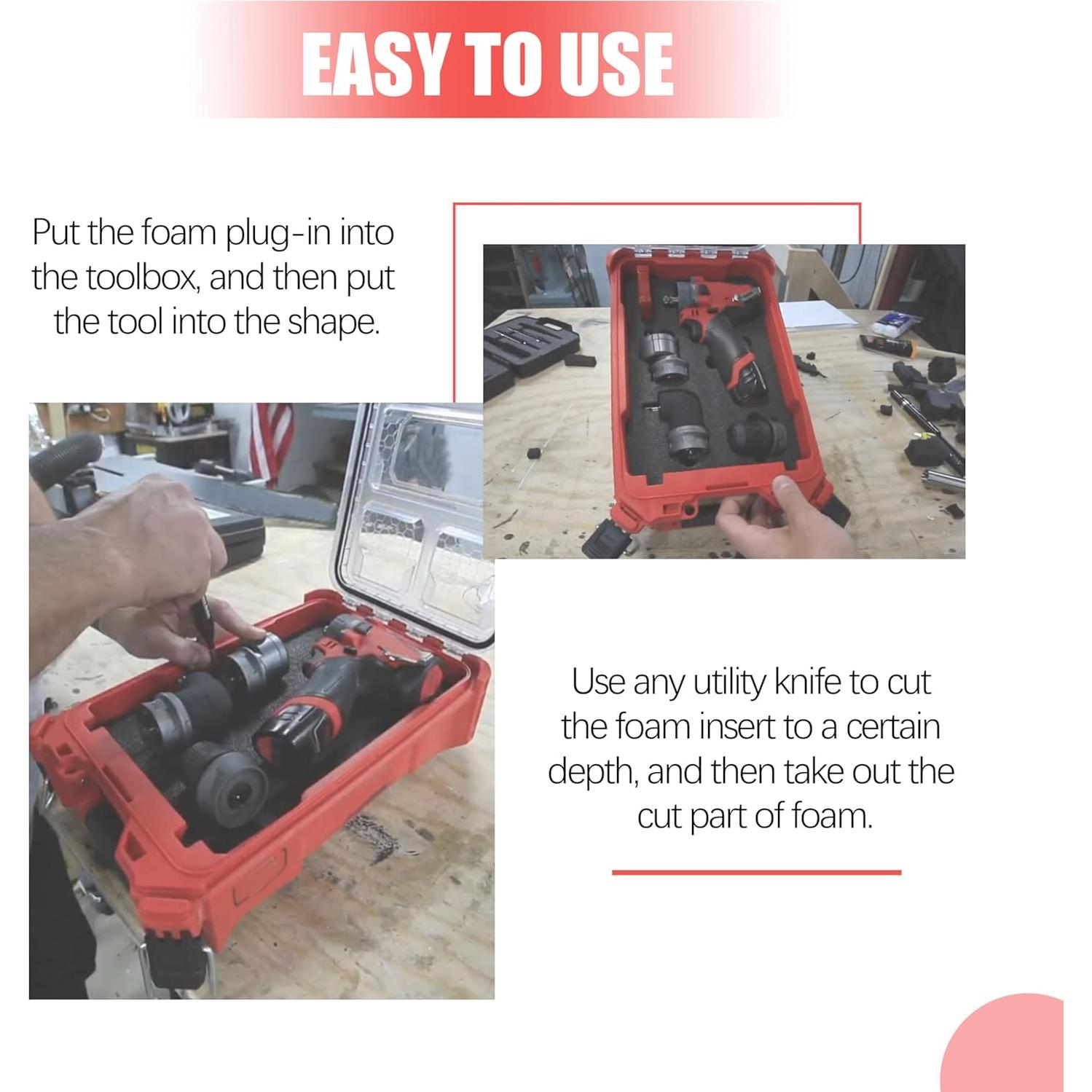 EASY TO USE

Put the foam plug-in into the toolbox, and then put the tool into the shape.

Use any utility knife to cut the foam insert to a certain depth, and then take out the cut part of foam.