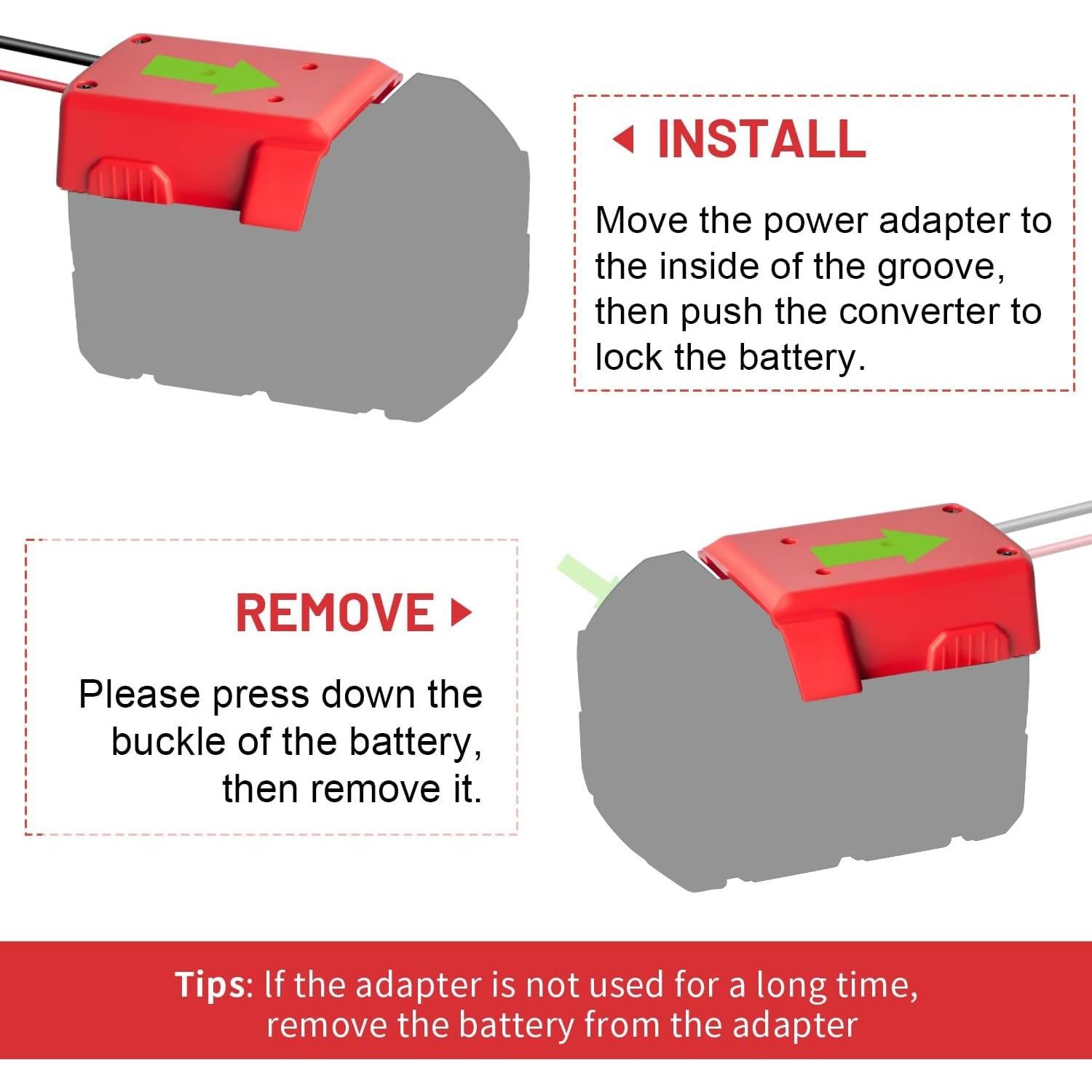 INSTALL

Move the power adapter to the inside of the groove, then push the converter to lock the battery.

REMOVE

Please press down the buckle of the battery, then remove it.

Tips: If the adapter is not used for a long time, remove the battery from the adapter