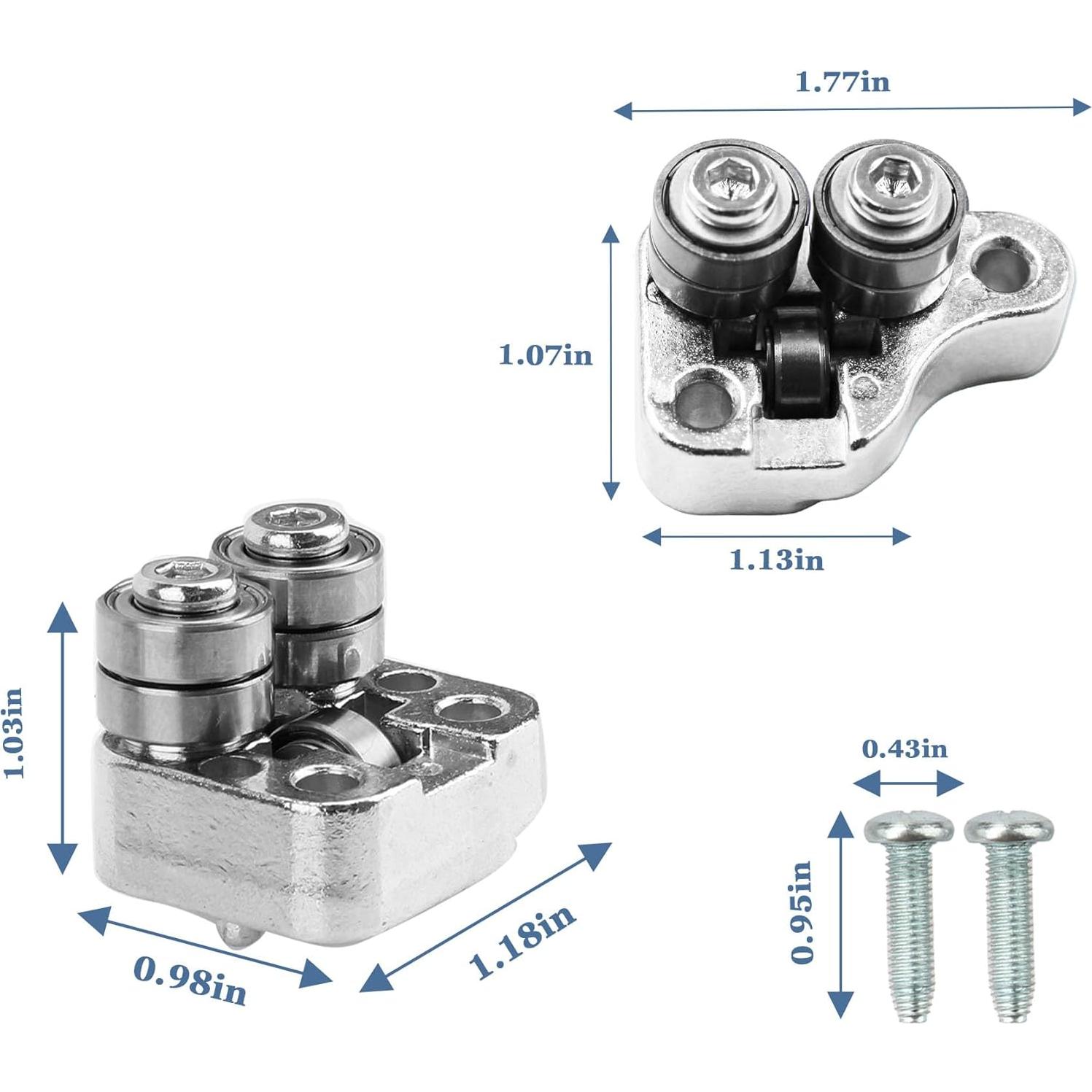 1.77in

1.07in

1.13in

1.03in

0.98in

1.18in

0.43in

0.95in