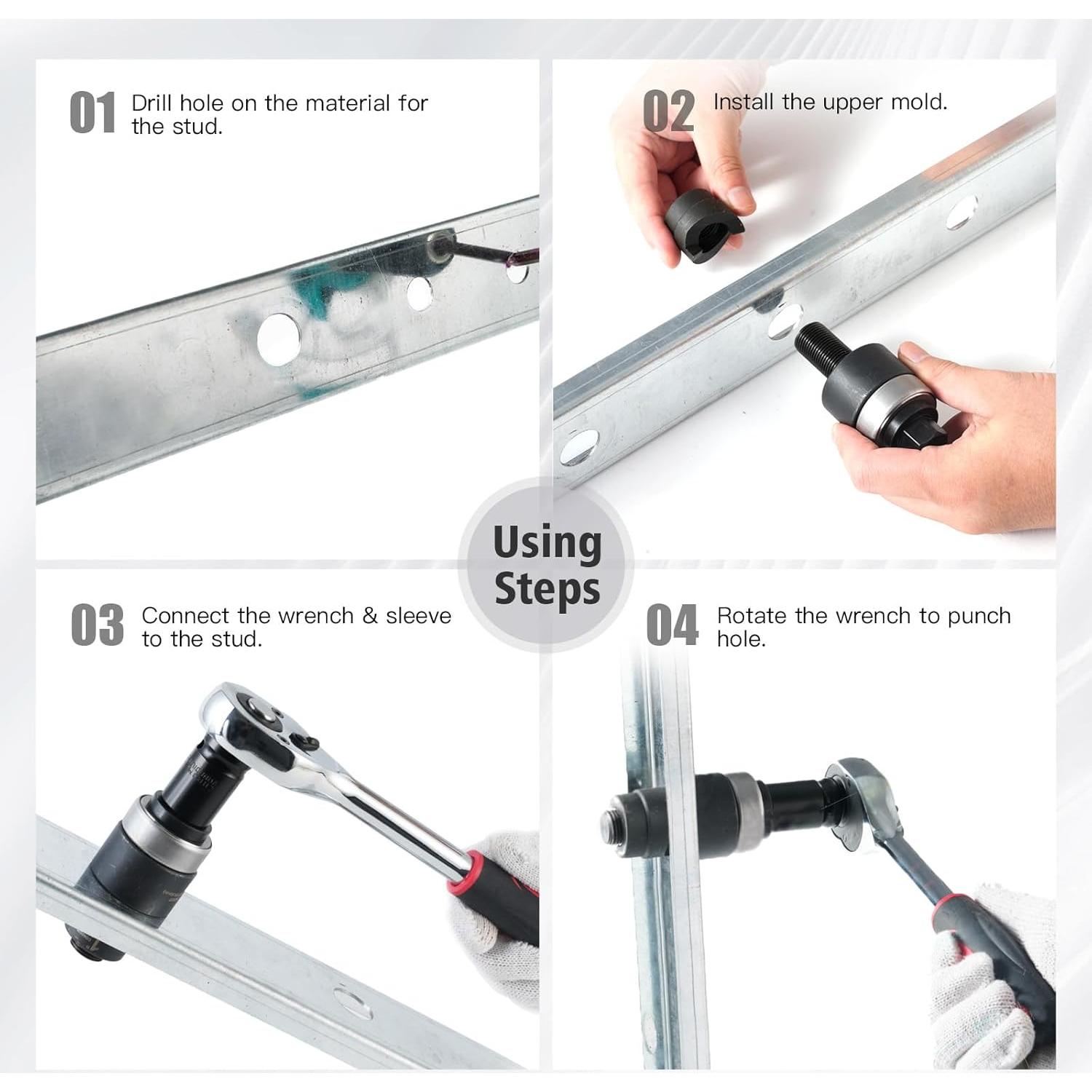 01 Drill hole on the material for the stud.

02 Install the upper mold.

Using Steps

03 Connect the wrench & sleeve to the stud.

04 Rotate the wrench to punch hole.