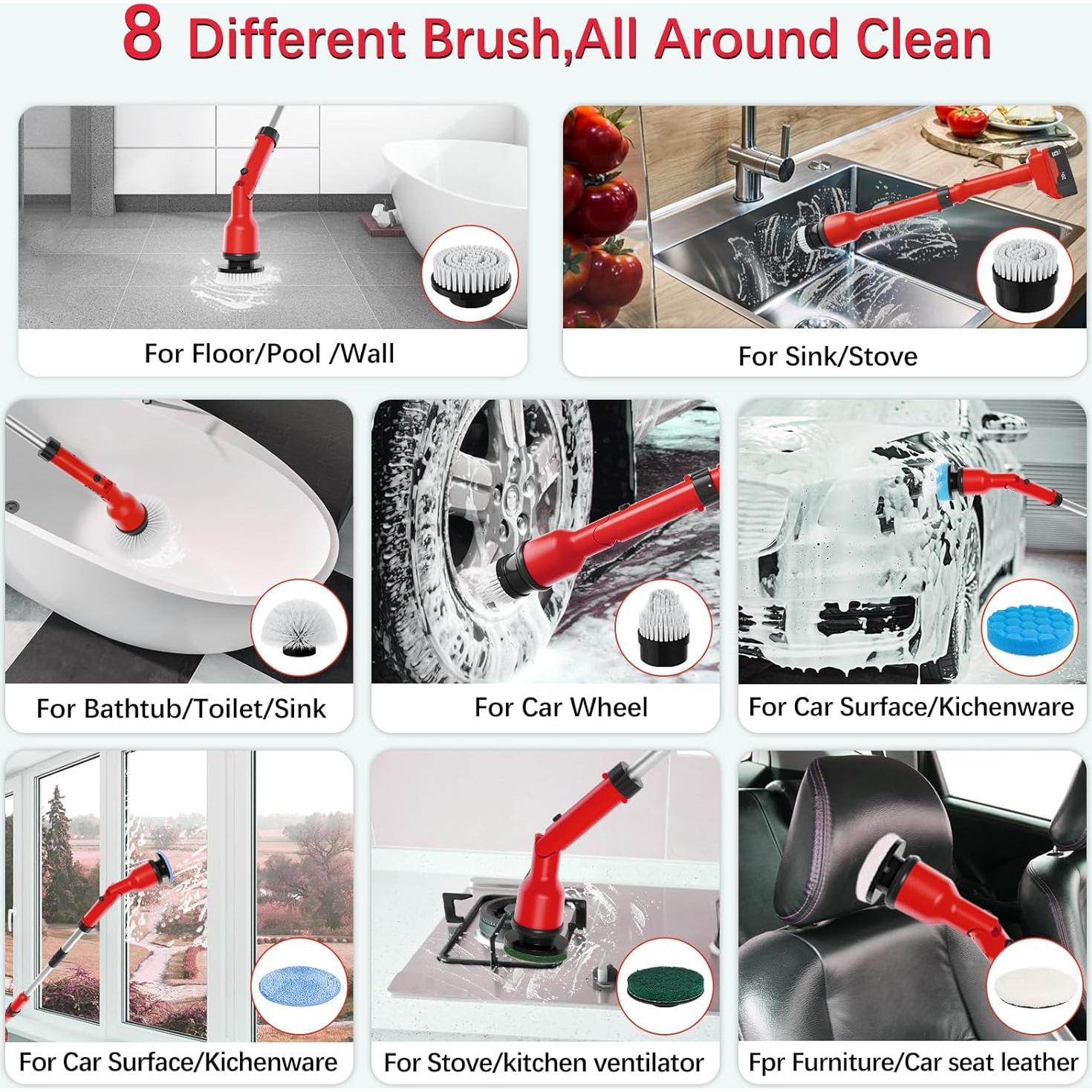 8 Different Brush,All Around Clean

For Floor/Pool /Wall

For Sink/Stove

For Bathtub/Toilet/Sink

For Car Wheel

For Car Surface/Kichenware

For Car Surface/Kichenware

For Stove/kitchen ventilator

Fpr Furniture/Car seat leather