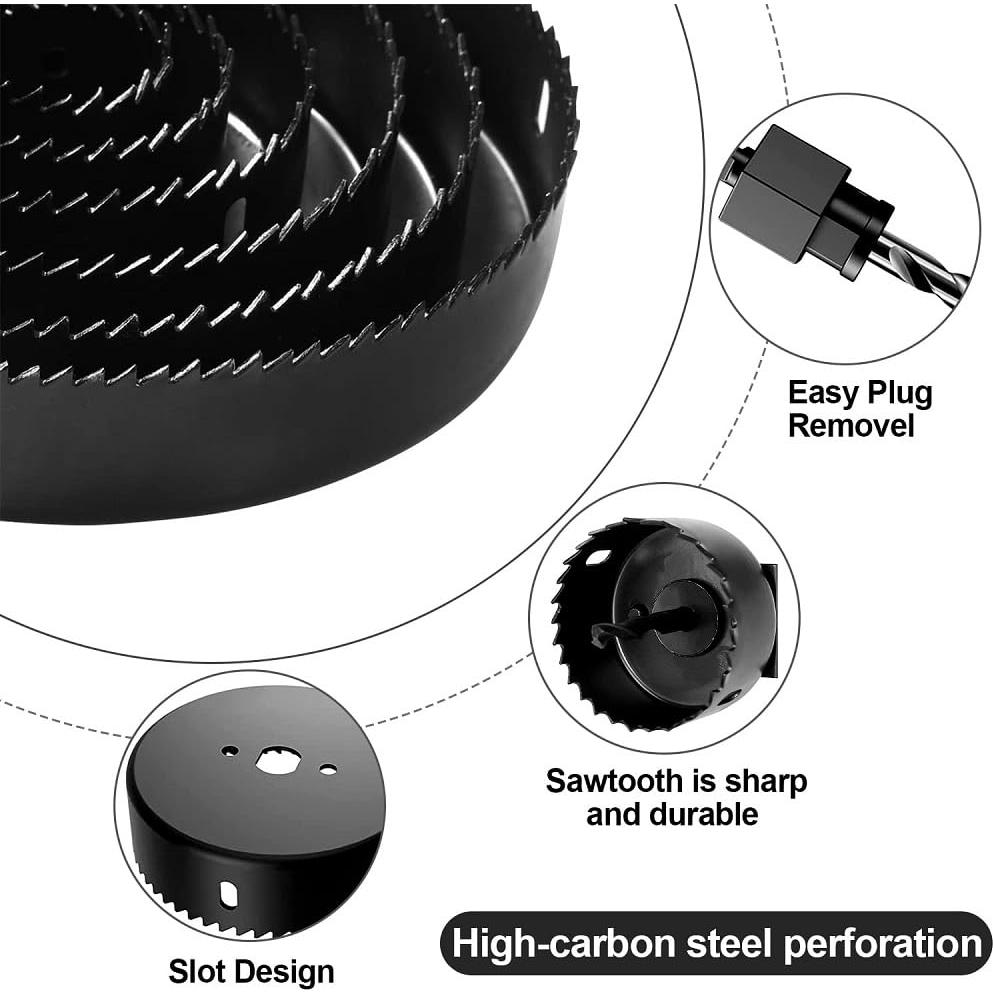 Easy Plug Removel

Sawtooth is sharp and durable

Slot Design

High-carbon steel perforation