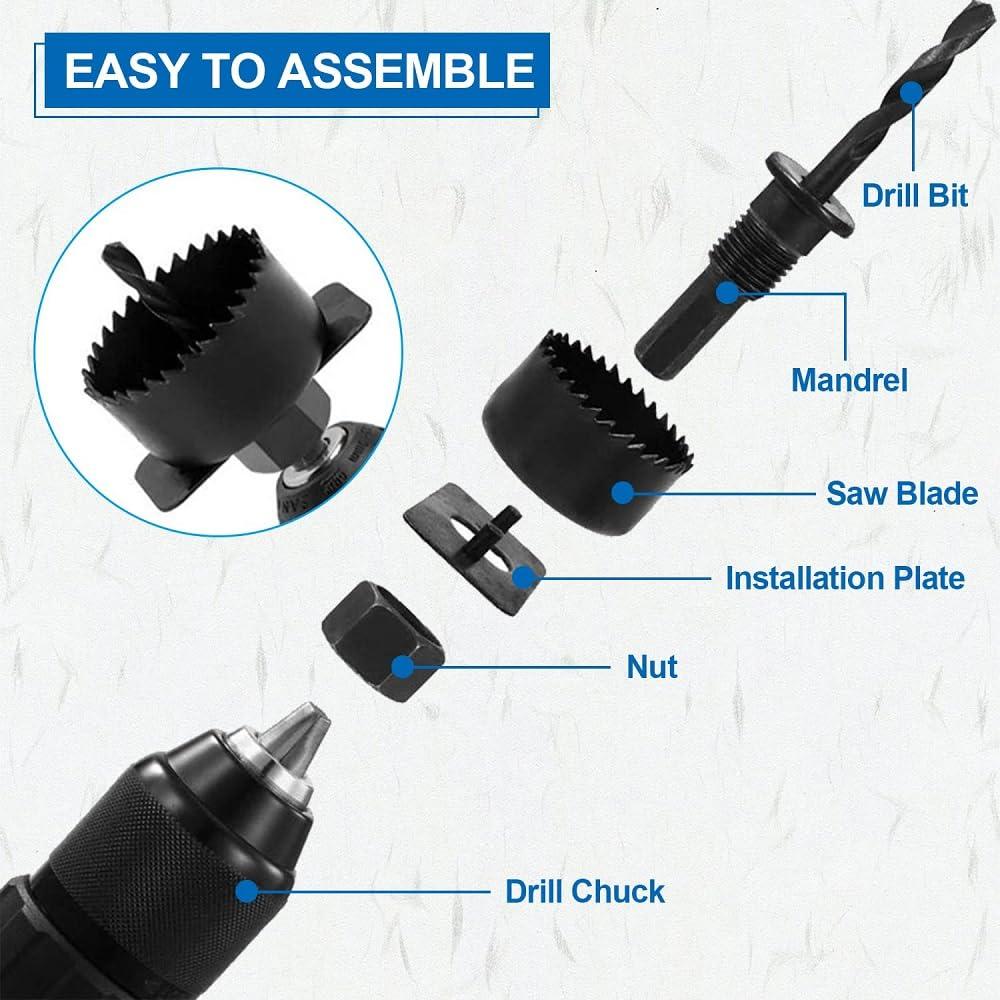 EASY TO ASSEMBLE

Drill Bit

Mandrel

Saw Blade

Installation Plate

Nut

Drill Chuck