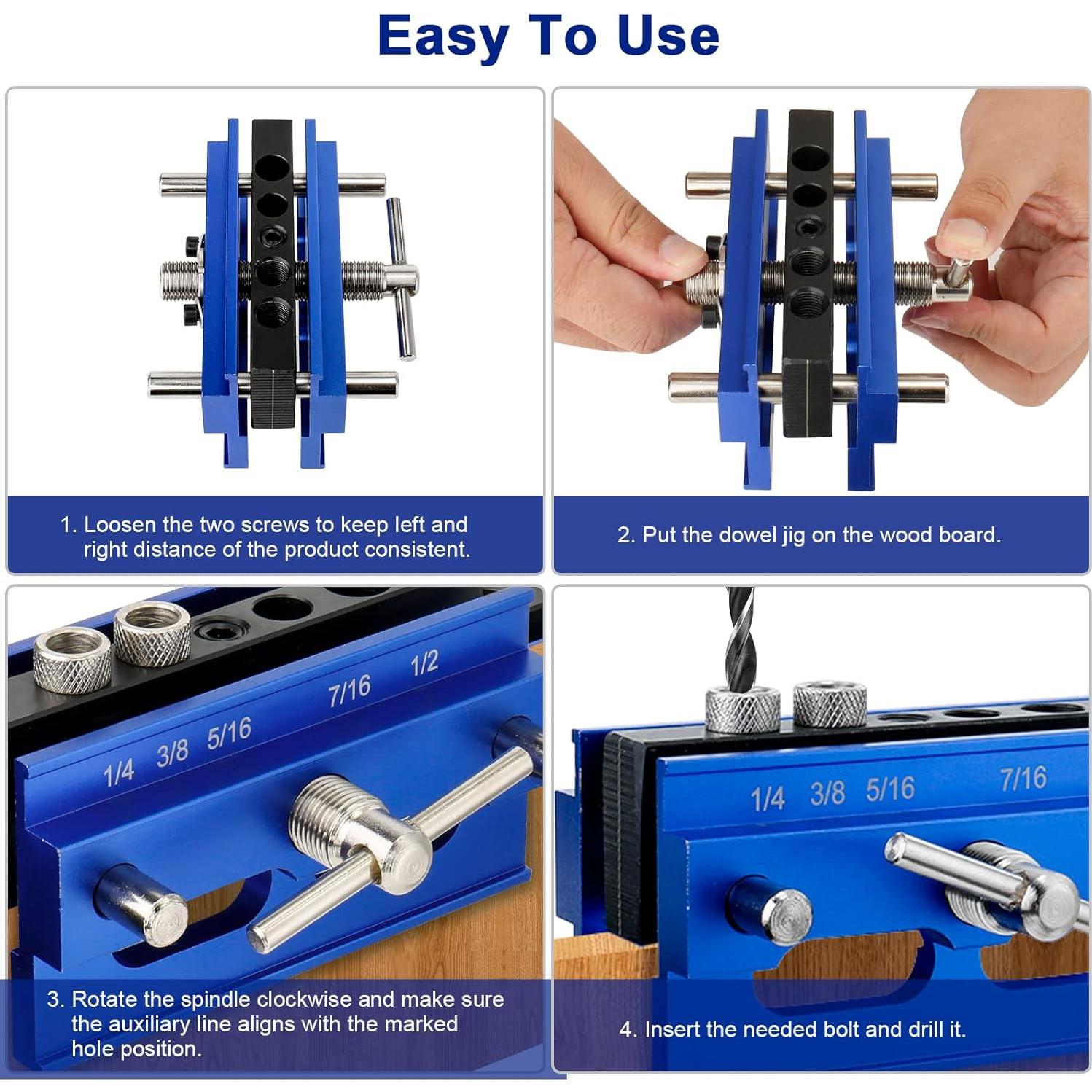 Easy To Use

1. Loosen the two screws to keep left and right distance of the product consistent.

2. Put the dowel jig on the wood board.

1/4 3/8 5/16 7/16 1/2

3. Rotate the spindle clockwise and make sure the auxiliary line aligns with the marked hole position.

1/4 3/8 5/16 7/16

4. Insert the needed bolt and drill it.