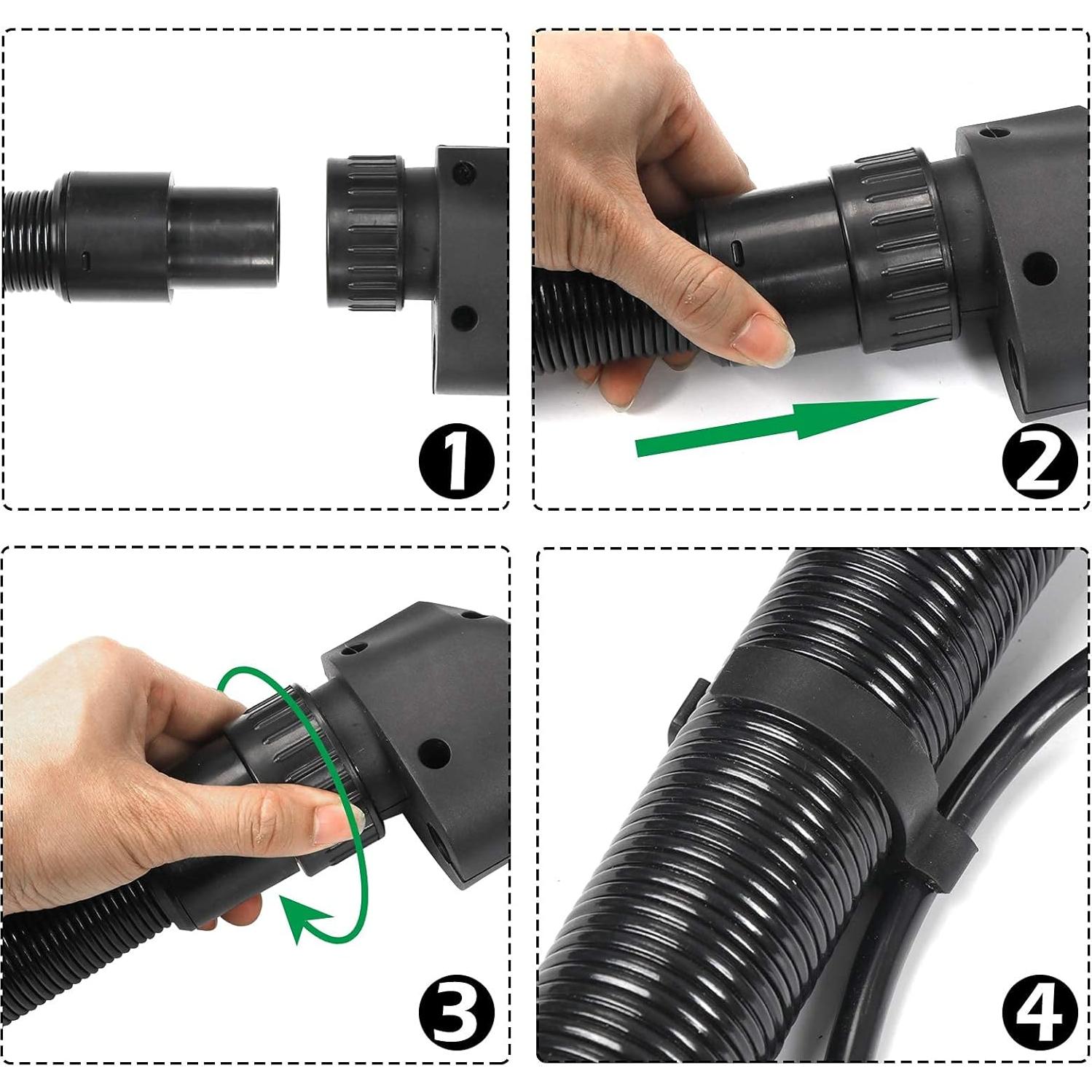 1

2

3

4