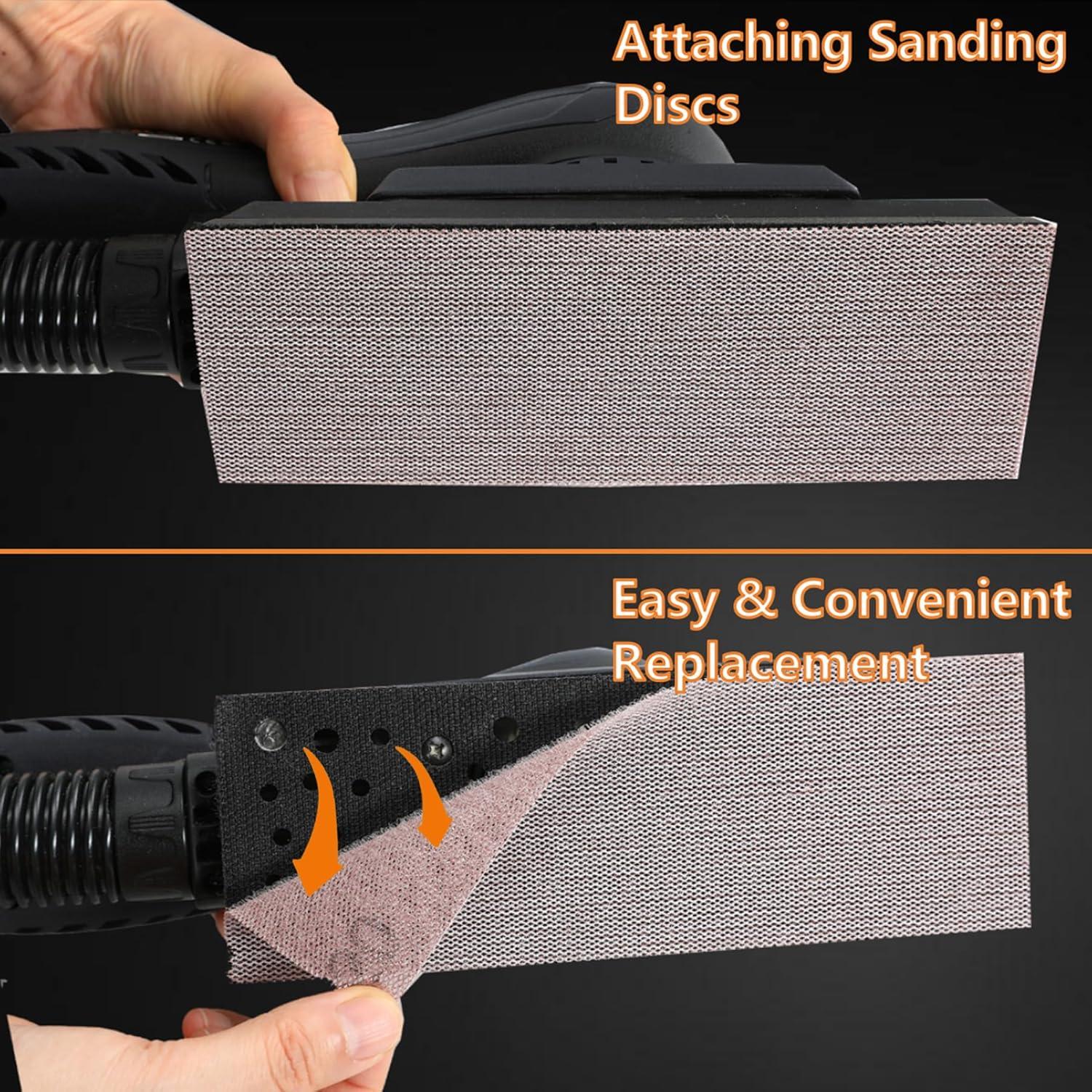 Attaching Sanding Discs

Easy & Convenient Replacement