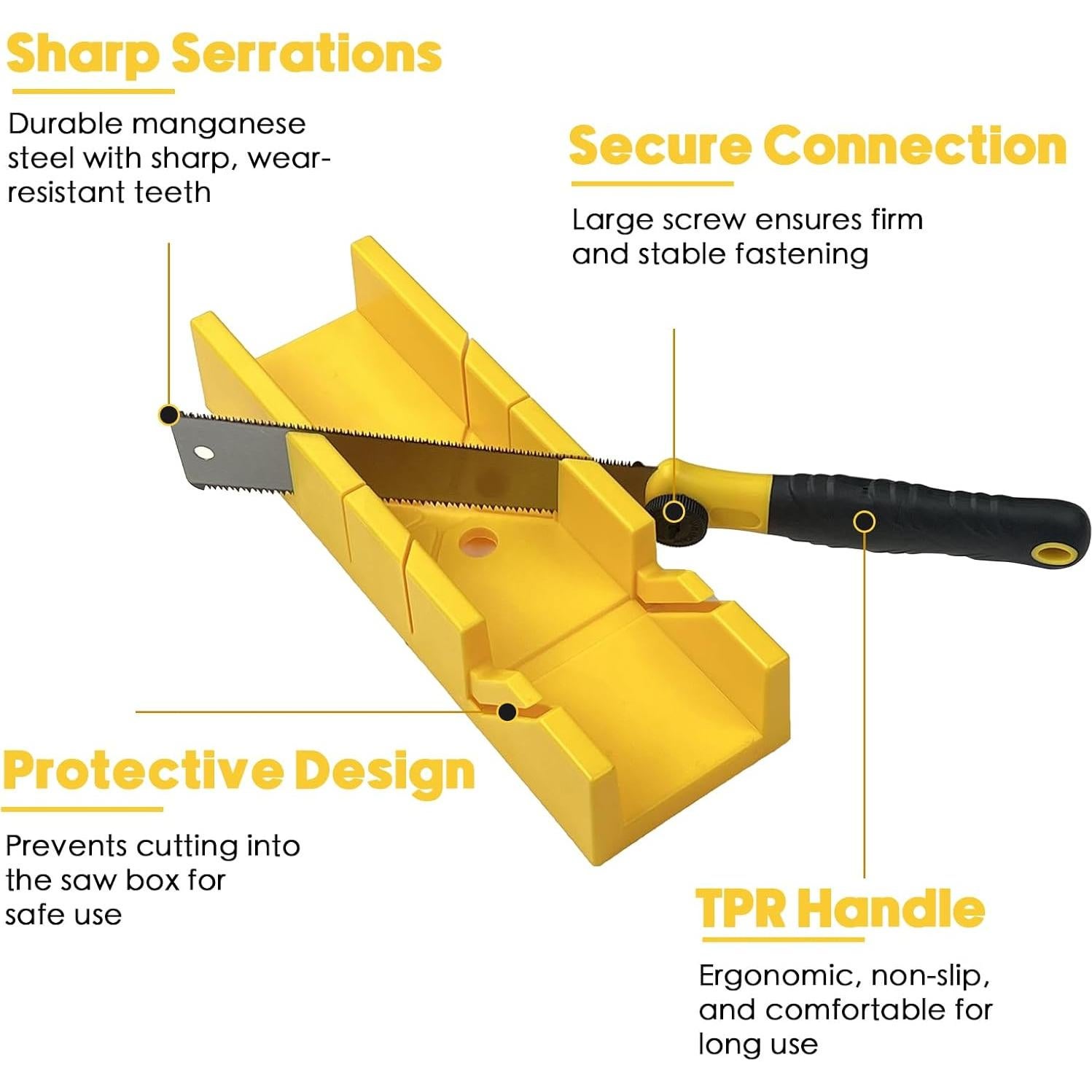 Sharp Serrations

Durable manganese steel with sharp, wear-resistant teeth

Secure Connection

Large screw ensures firm and stable fastening

Protective Design

Prevents cutting into the saw box for safe use

TPR Handle

Ergonomic, non-slip, and comfortable for long use