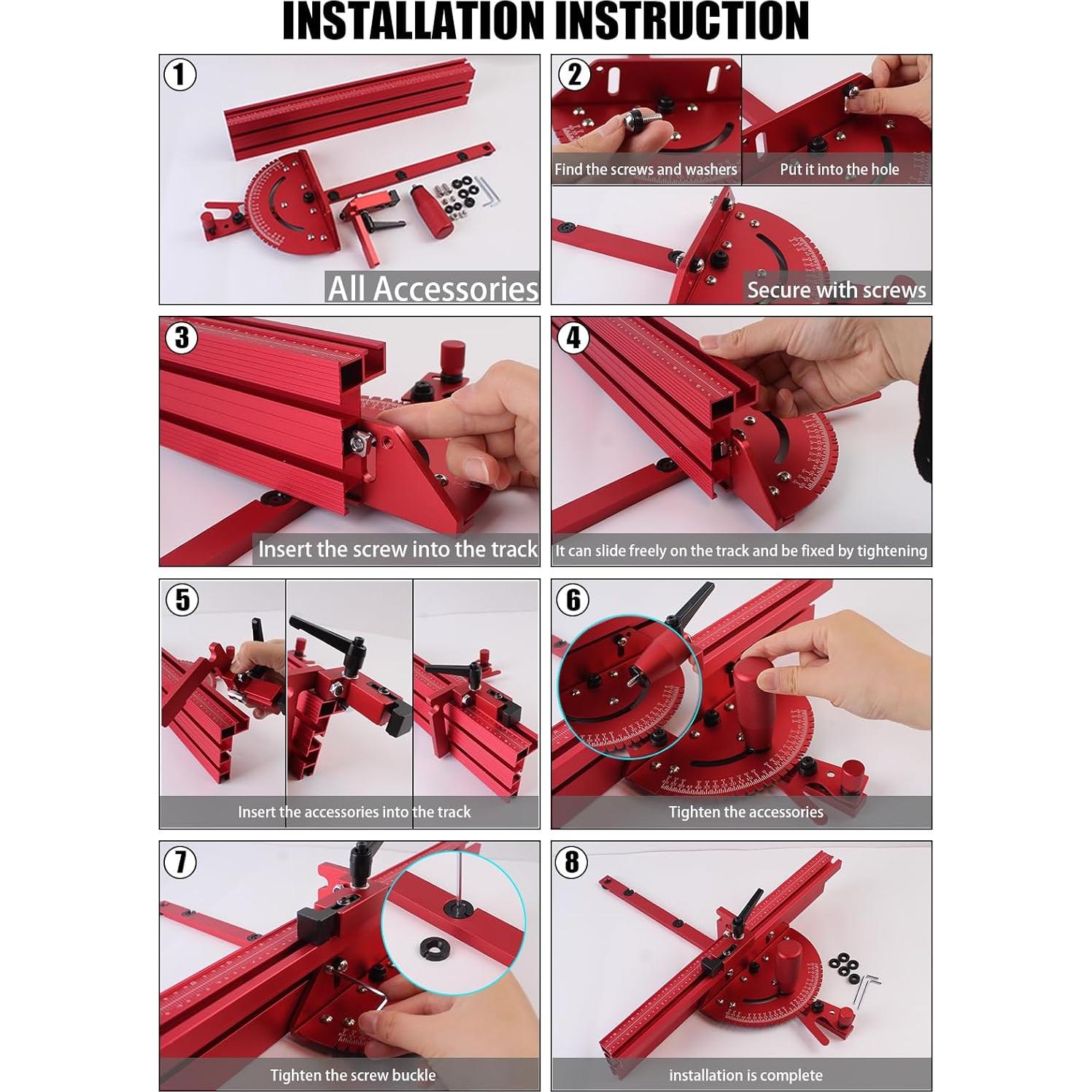 INSTALLATION INSTRUCTION

1
All Accessories

2
Find the screws and washers
Put it into the hole
Secure with screws

3
Insert the screw into the track

4
It can slide freely on the track and be fixed by tightening

5
Insert the accessories into the track

6
Tighten the accessories

7
Tighten the screw buckle

8
installation is complete