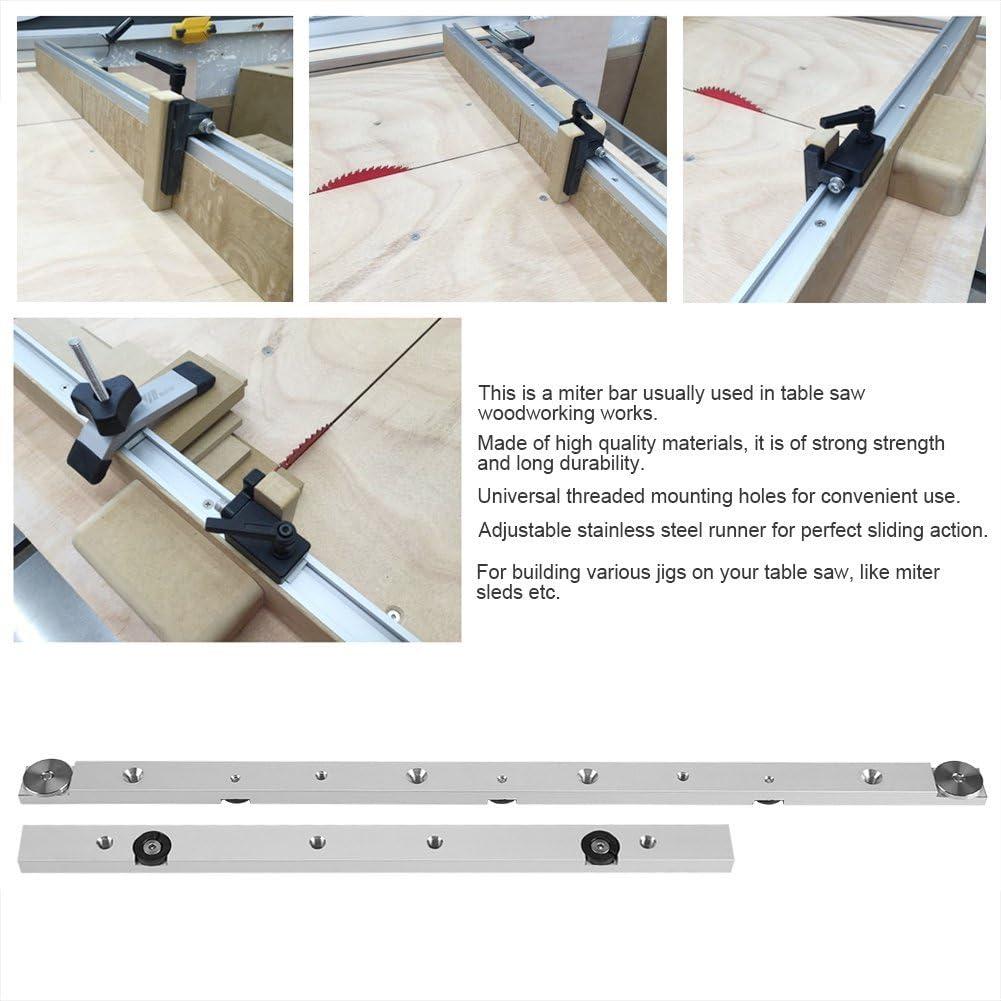 This is a miter bar usually used in table saw woodworking works.

Made of high quality materials, it is of strong strength and long durability.

Universal threaded mounting holes for convenient use.

Adjustable stainless steel runner for perfect sliding action.

For building various jigs on your table saw, like miter sleds etc.