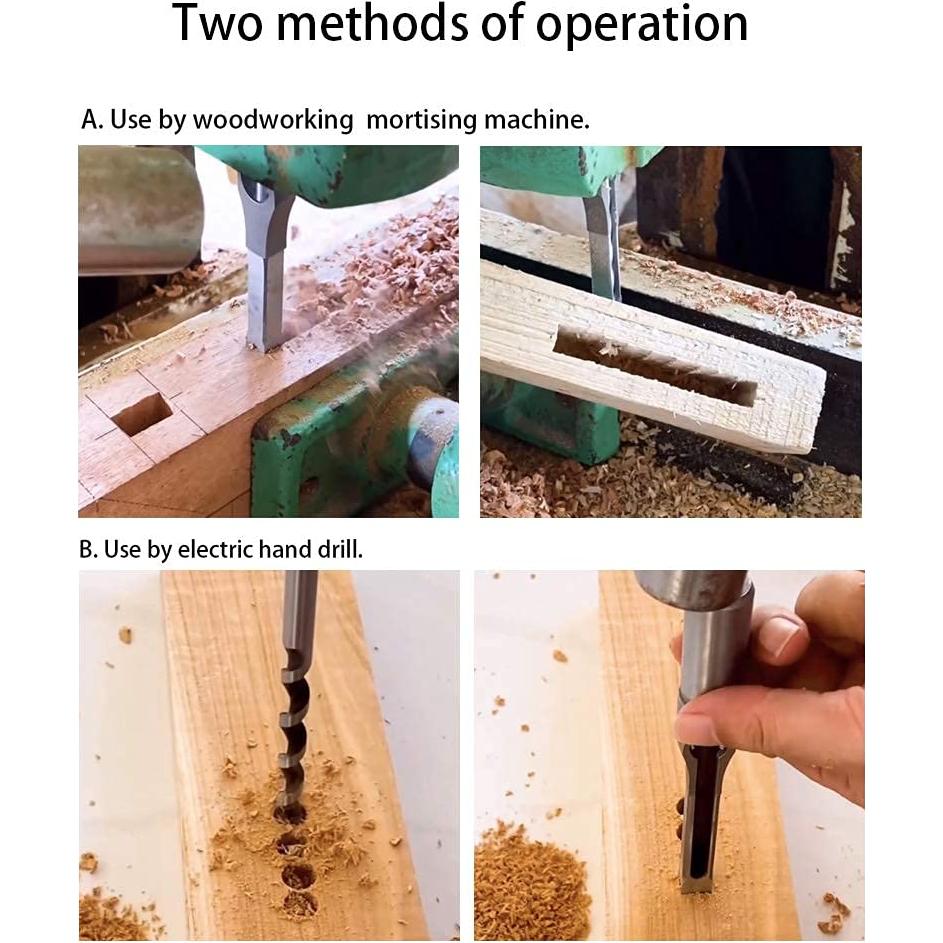 Two methods of operation

A. Use by woodworking  mortising machine.

B. Use by electric hand drill.