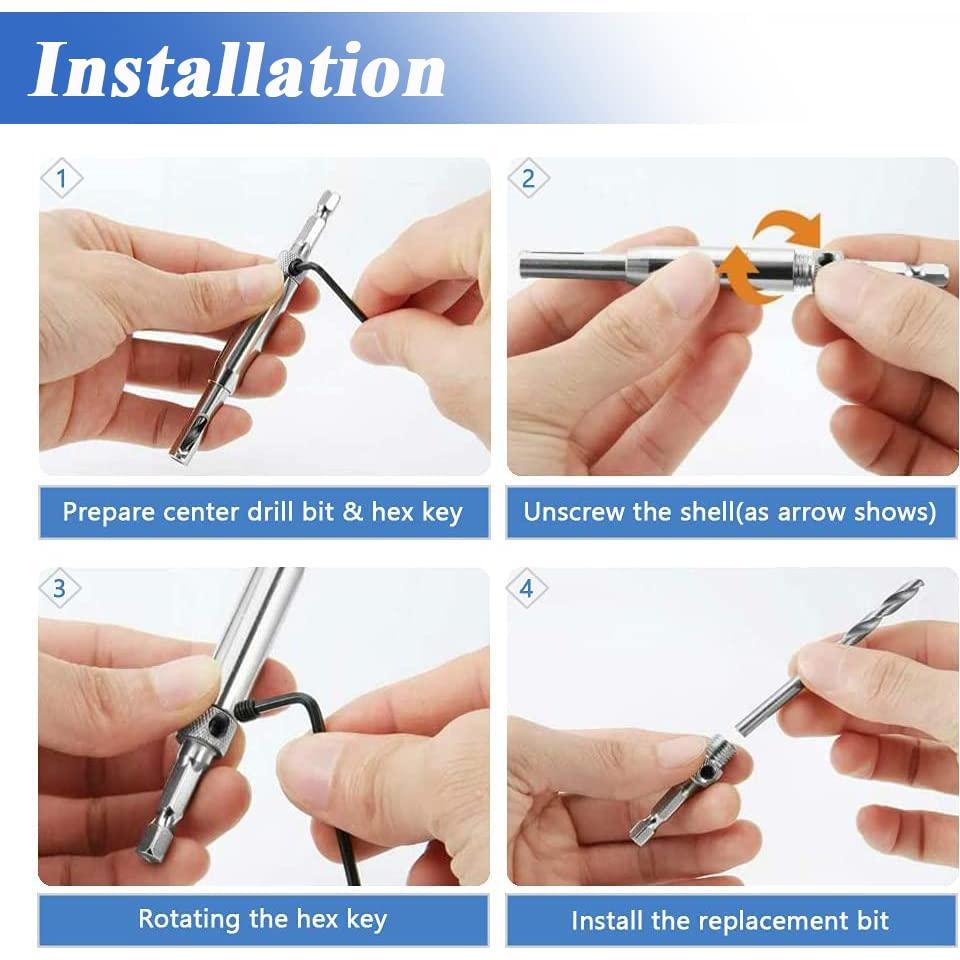 Installation

1

Prepare center drill bit & hex key

2

Unscrew the shell(as arrow shows)

3

Rotating the hex key

4

Install the replacement bit