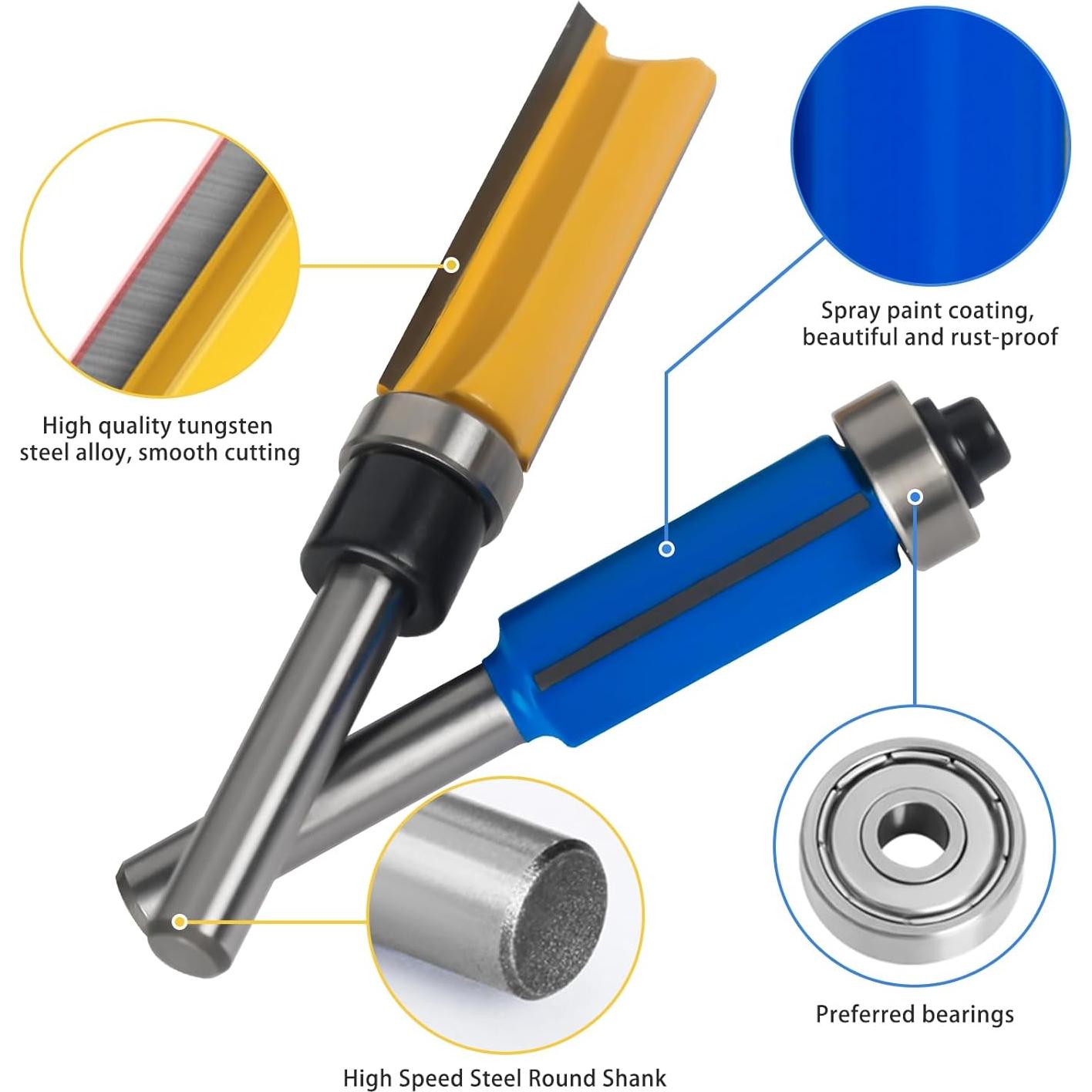 Spray paint coating, beautiful and rust-proof

High quality tungsten steel alloy, smooth cutting

Preferred bearings

High Speed Steel Round Shank