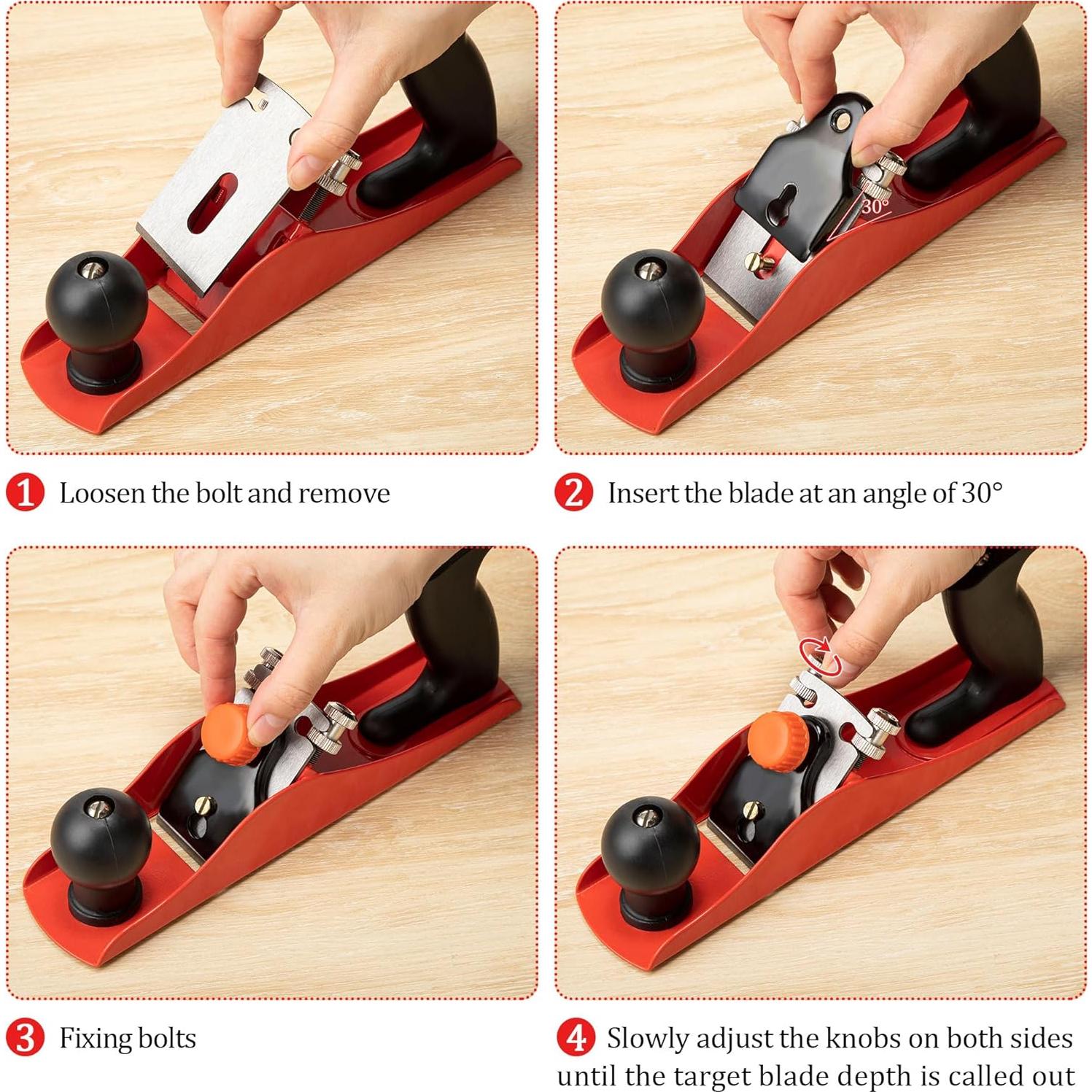 1 Loosen the bolt and remove

30°

2 Insert the blade at an angle of 30°

3 Fixing bolts

4 Slowly adjust the knobs on both sides until the target blade depth is called out