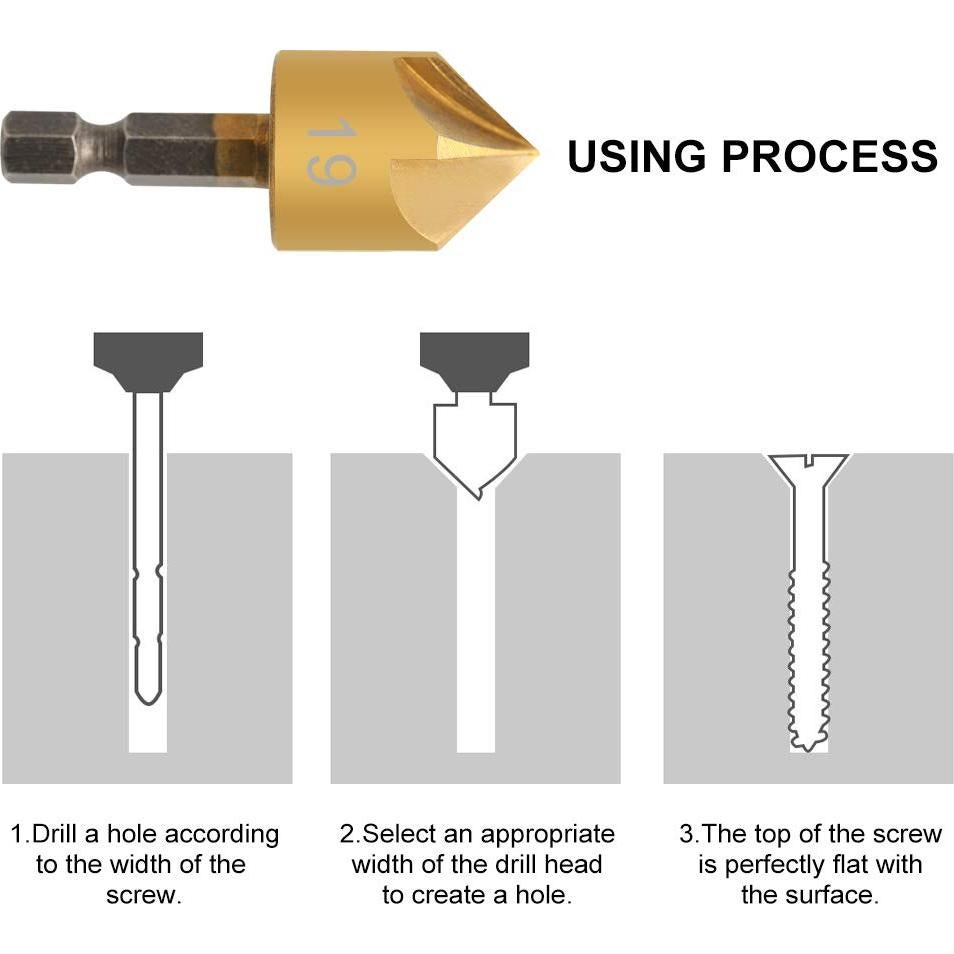 19

USING PROCESS

1.Drill a hole according to the width of the screw.

2.Select an appropriate width of the drill head to create a hole.

3.The top of the screw is perfectly flat with the surface.