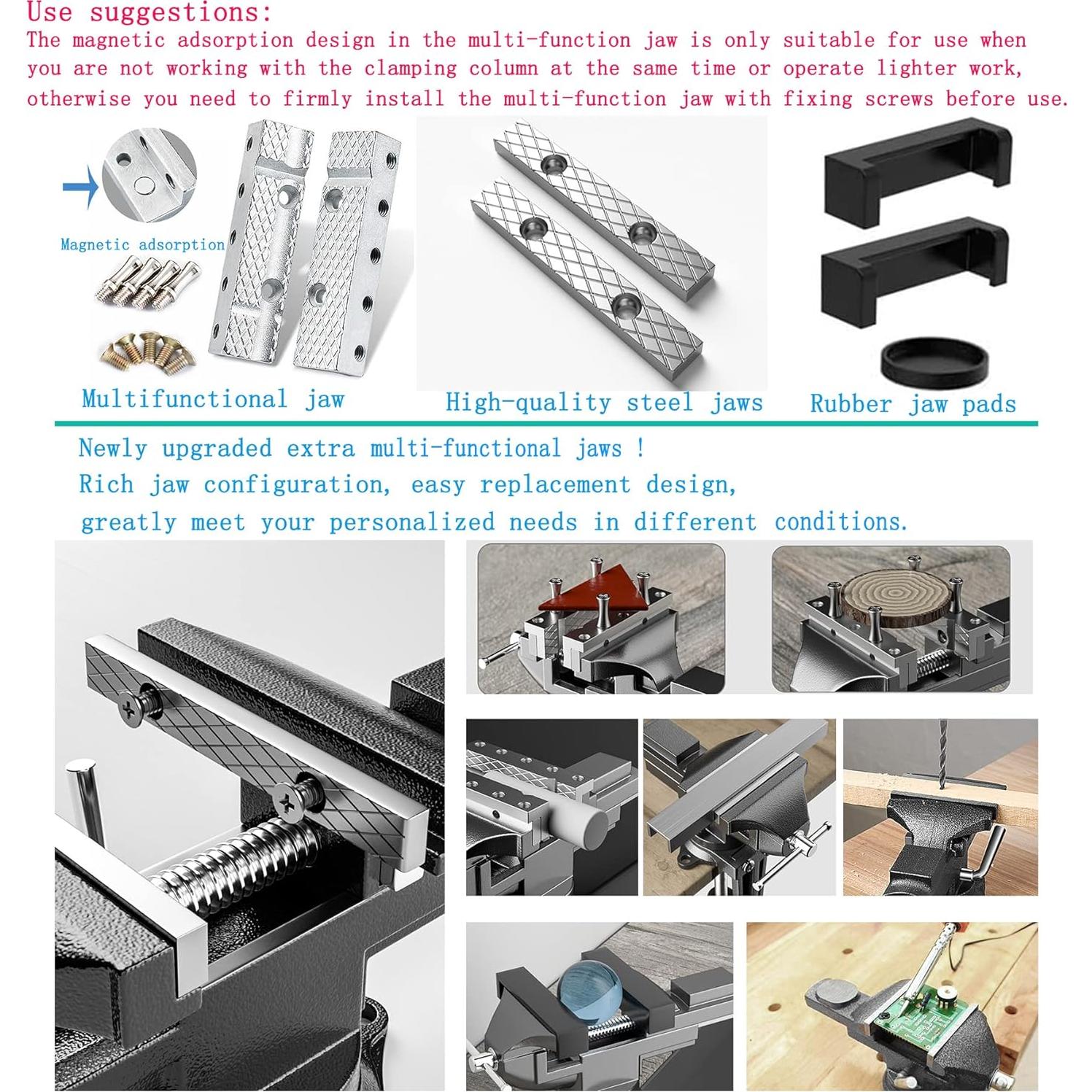 Use suggestions:
The magnetic adsorption design in the multi-function jaw is only suitable for use when you are not working with the clamping column at the same time or operate lighter work, otherwise you need to firmly install the multi-function jaw with fixing screws before use.

Magnetic adsorption

Multifunctional jaw

High-quality steel jaws

Rubber jaw pads

Newly upgraded extra multi-functional jaws !
Rich jaw configuration, easy replacement design,
greatly meet your personalized needs in different conditions.