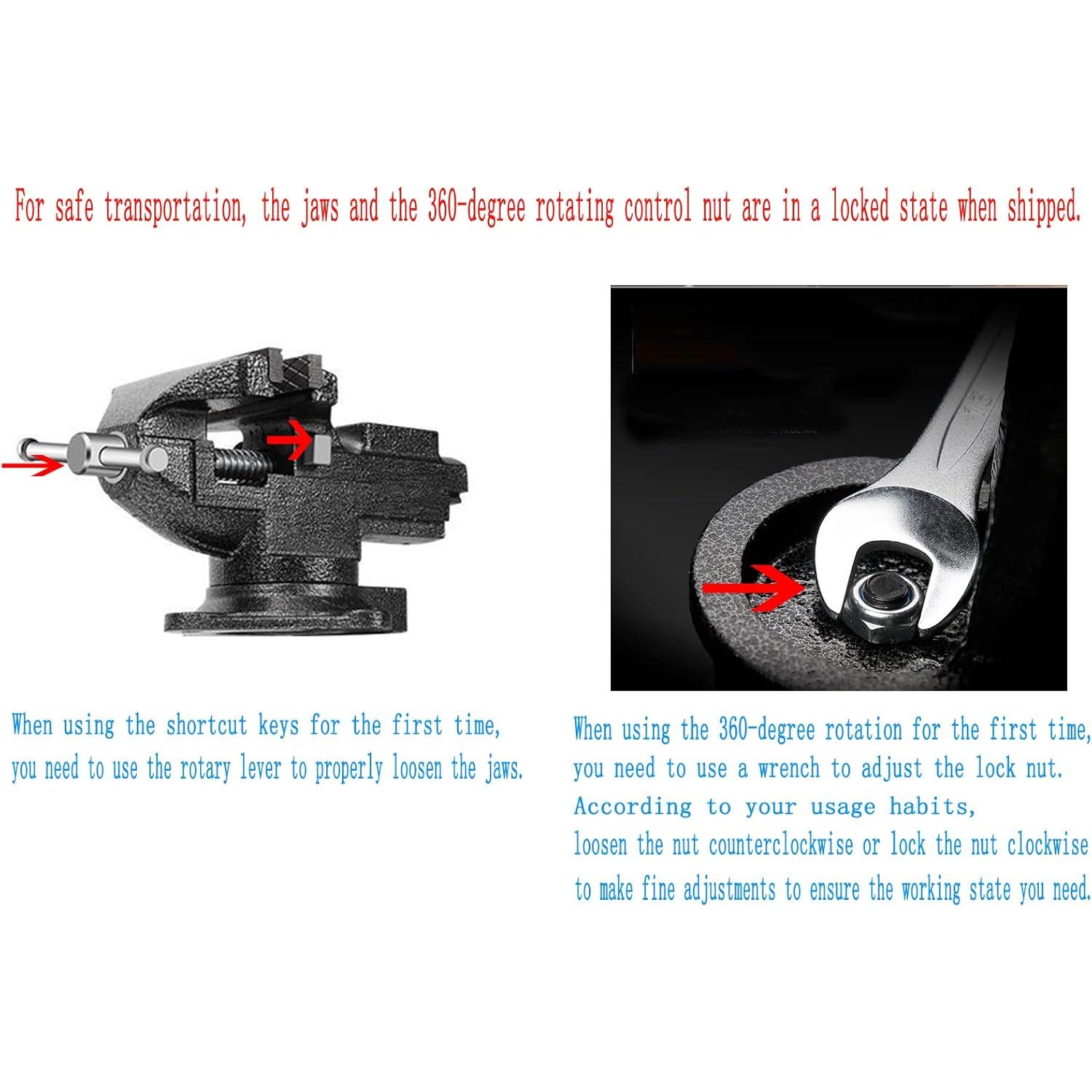 For safe transportation, the jaws and the 360-degree rotating control nut are in a locked state when shipped.

When using the shortcut keys for the first time, you need to use the rotary lever to properly loosen the jaws.

When using the 360-degree rotation for the first time, you need to use a wrench to adjust the lock nut.
According to your usage habits,
loosen the nut counterclockwise or lock the nut clockwise to make fine adjustments to ensure the working state you need.