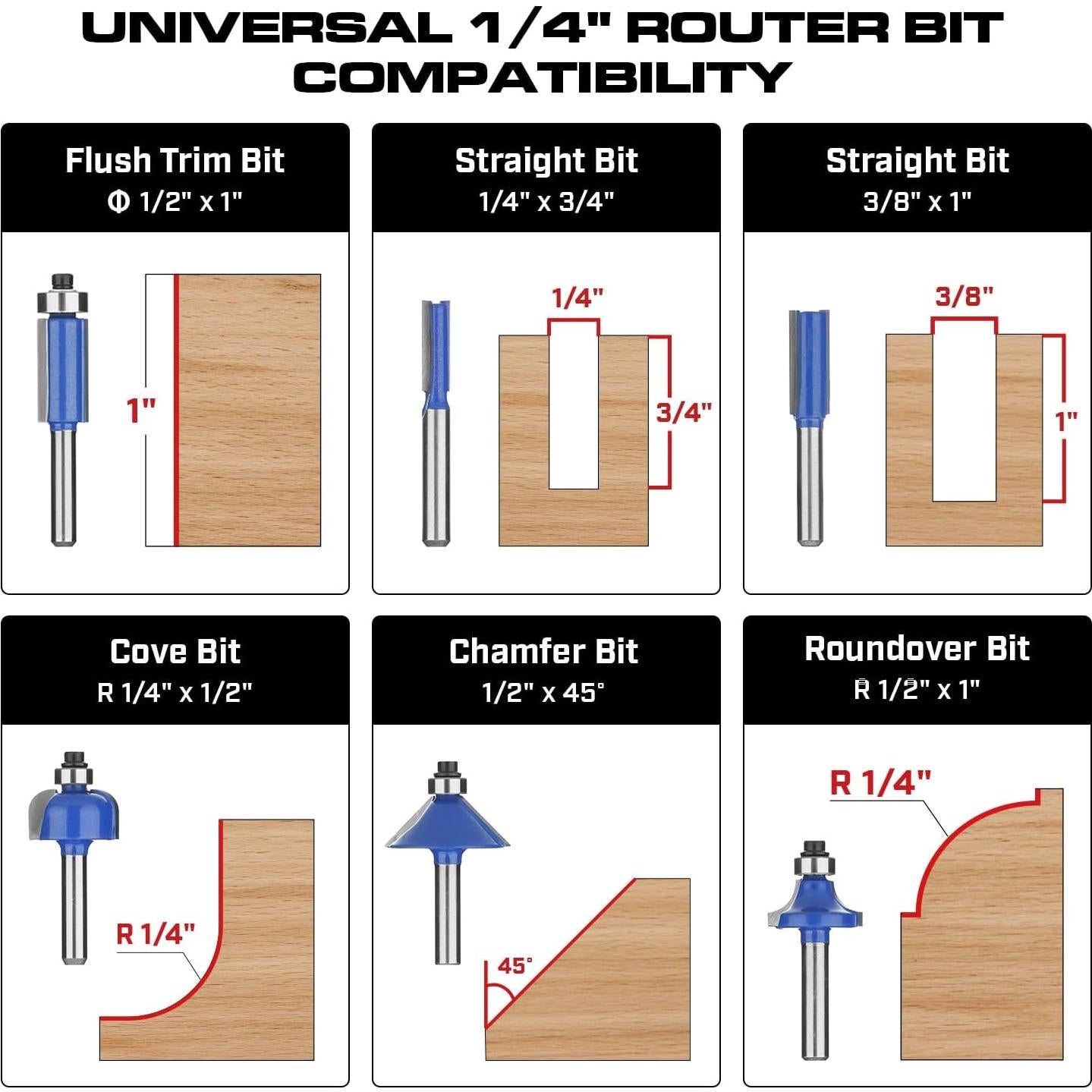 UNIVERSAL 1/4" ROUTER BIT COMPATIBILITY

Flush Trim Bit
Φ 1/2" x 1"

1"

Straight Bit
1/4" x 3/4"

1/4"

3/4"

Straight Bit
3/8" x 1"

3/8"

1"

Cove Bit
R 1/4" x 1/2"

R 1/4"

Chamfer Bit
1/2" x 45°

45°

Roundover Bit
R 1/2" x 1"

R 1/4"