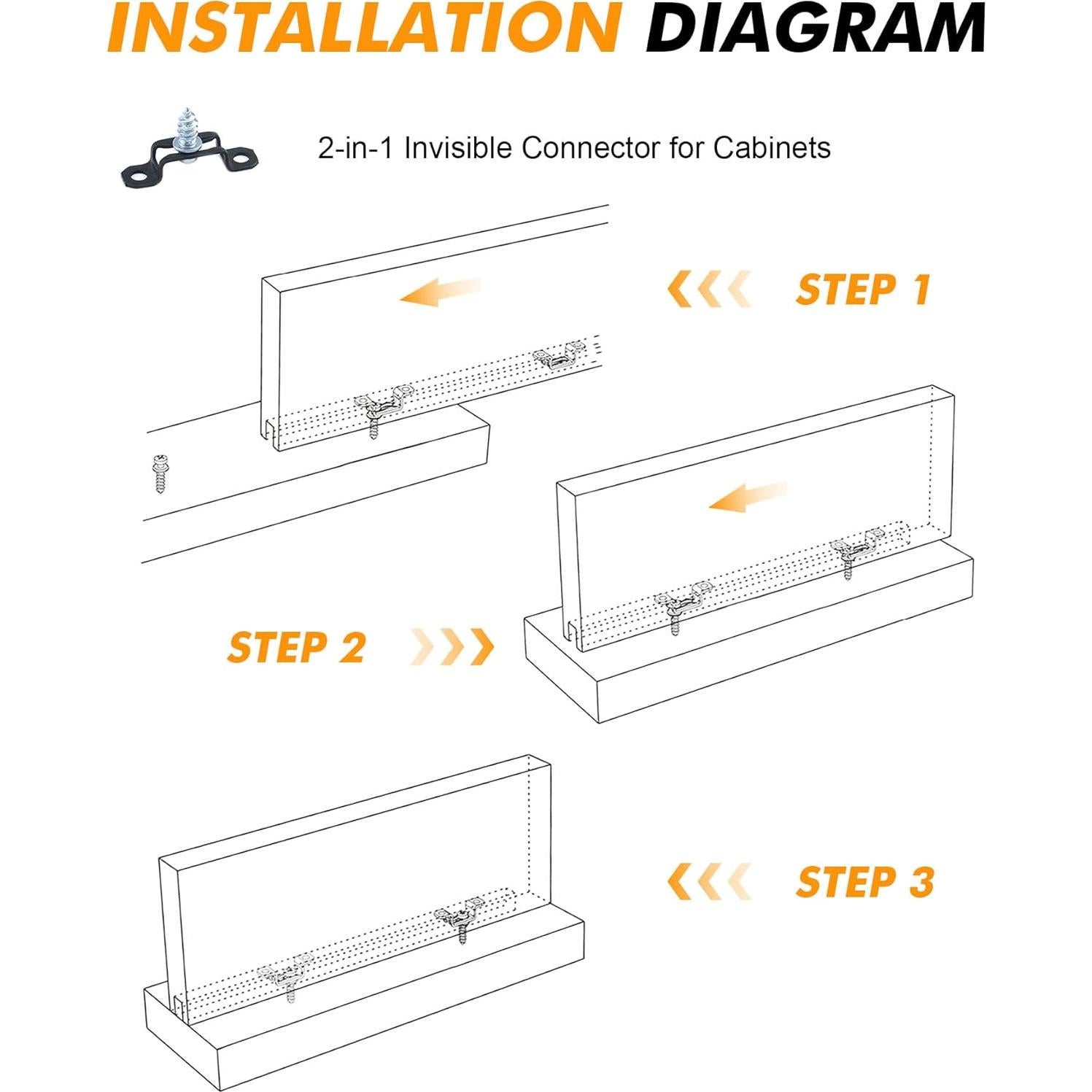 INSTALLATION DIAGRAM

2-in-1 Invisible Connector for Cabinets

STEP 1

STEP 2

STEP 3