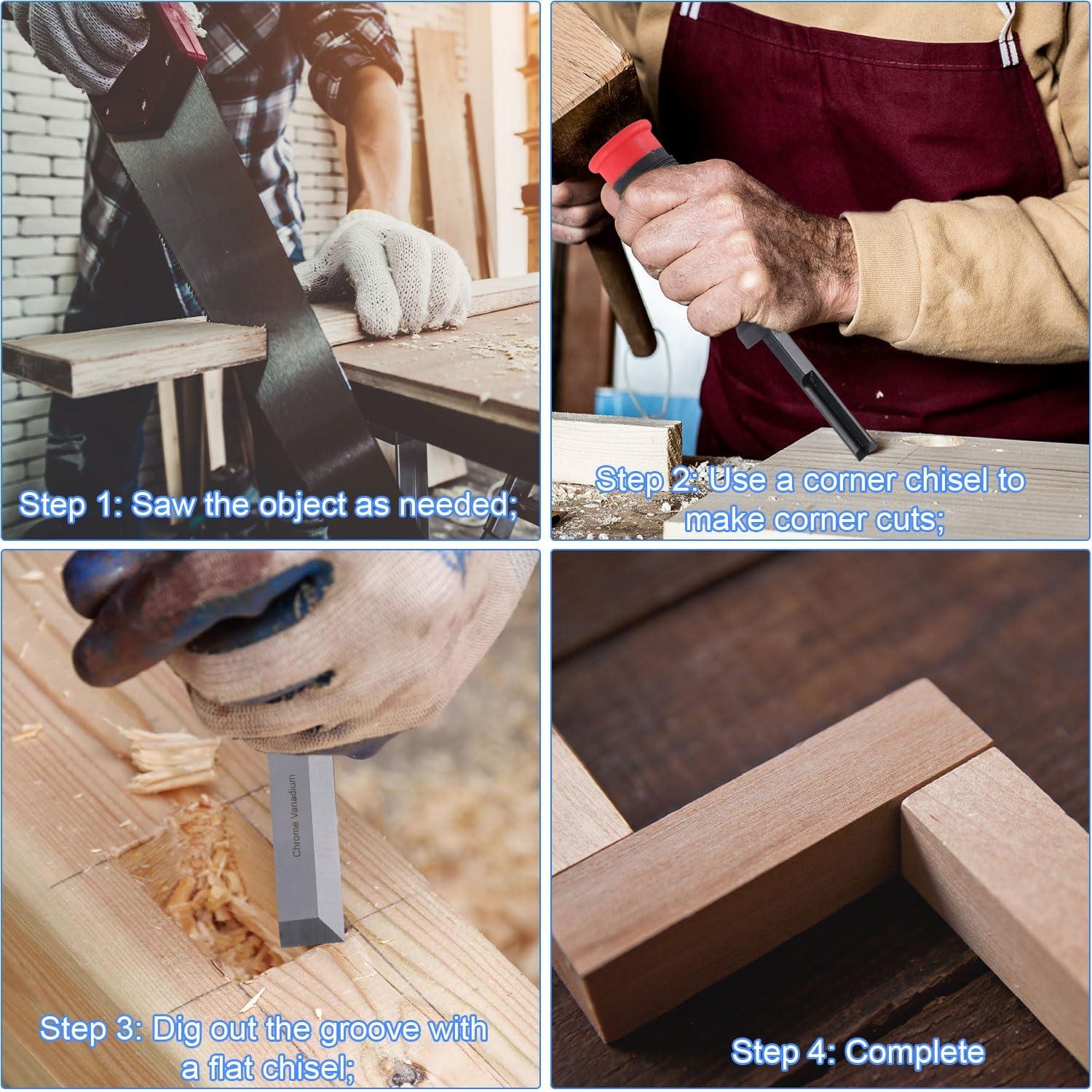 Step 1: Saw the object as needed;

Step 2: Use a corner chisel to make corner cuts;

Chrome Vanadium

Step 3: Dig out the groove with a flat chisel;

Step 4: Complete