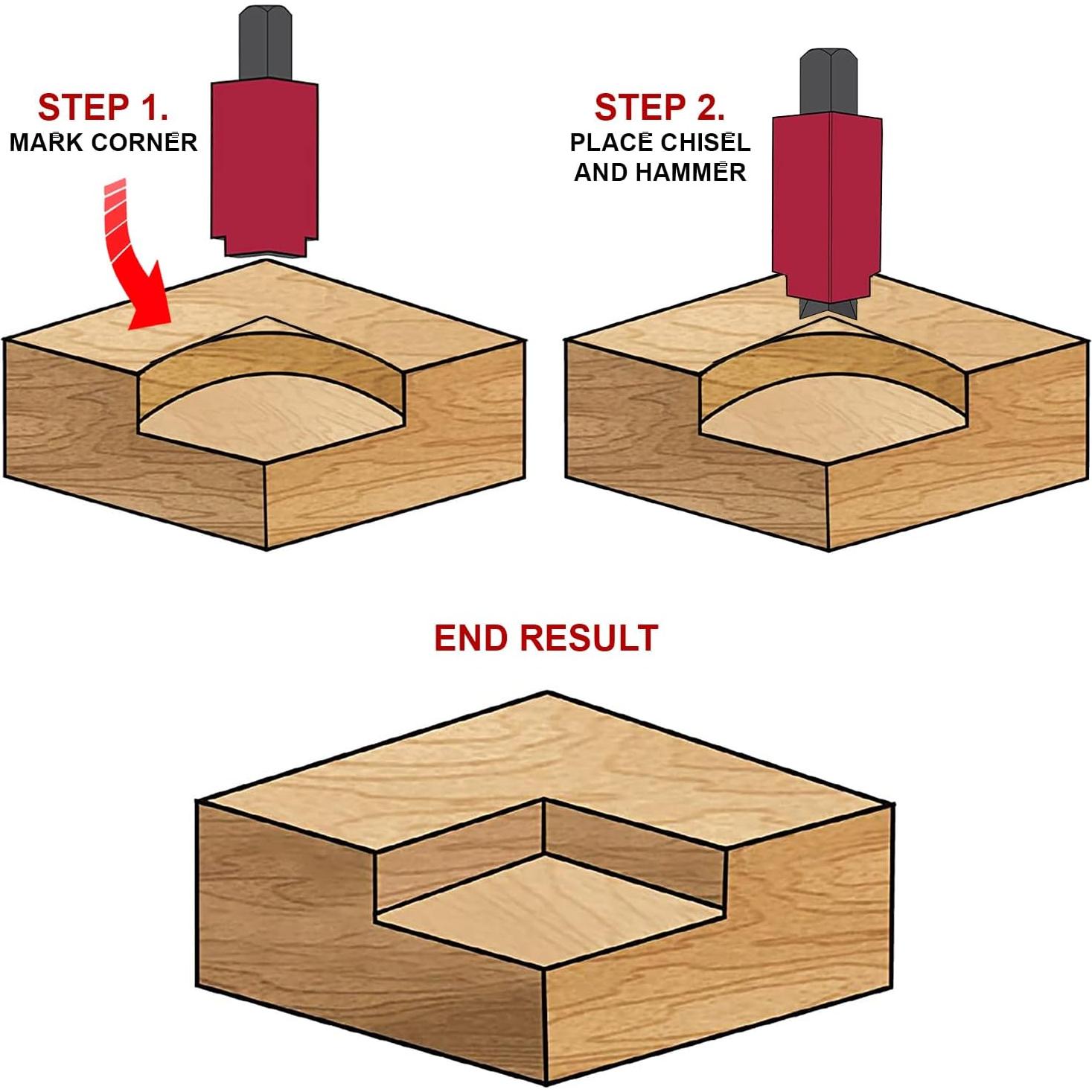 STEP 1.
MARK CORNER

STEP 2.
PLACE CHISEL AND HAMMER

END RESULT