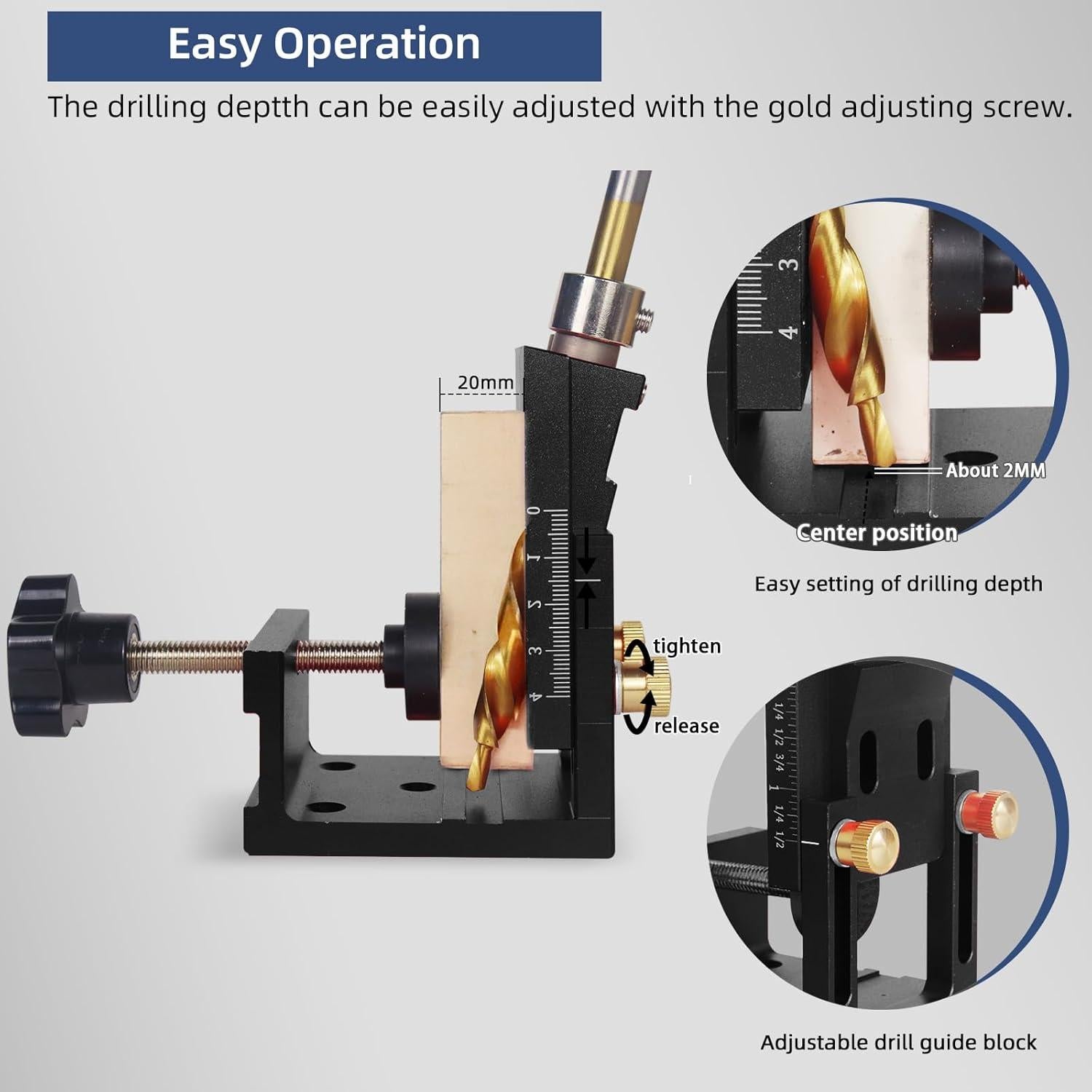 Easy Operation

The drilling deptth can be easily adjusted with the gold adjusting screw.

20mm

0
1
2
3
4

tighten
release

3
4

About 2MM

Center position

Easy setting of drilling depth

1/4
1/2
3/4
1
1/4
1/2

Adjustable drill guide block