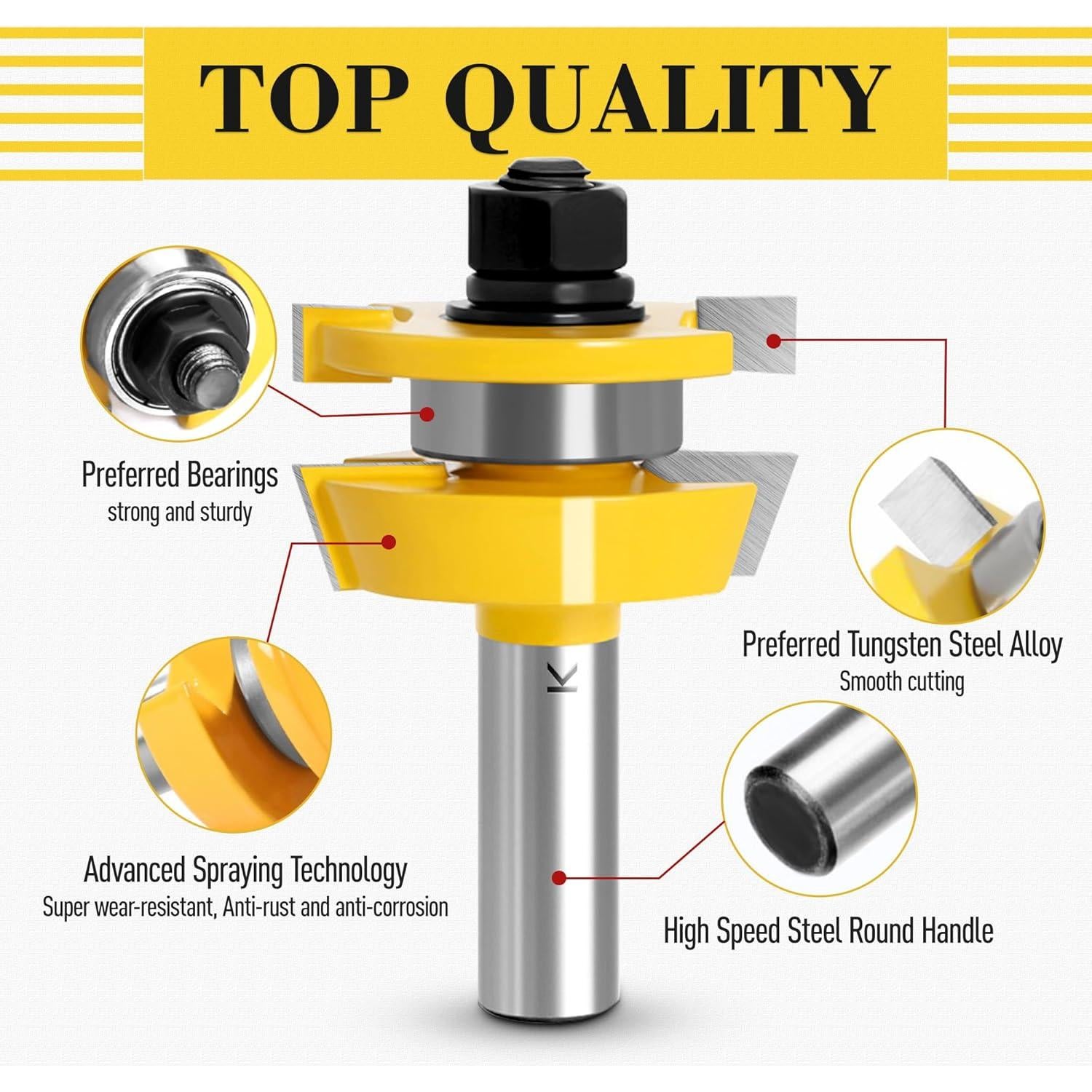 TOP QUALITY

Preferred Bearings
strong and sturdy

Preferred Tungsten Steel Alloy
Smooth cutting

K

Advanced Spraying Technology
Super wear-resistant, Anti-rust and anti-corrosion

High Speed Steel Round Handle