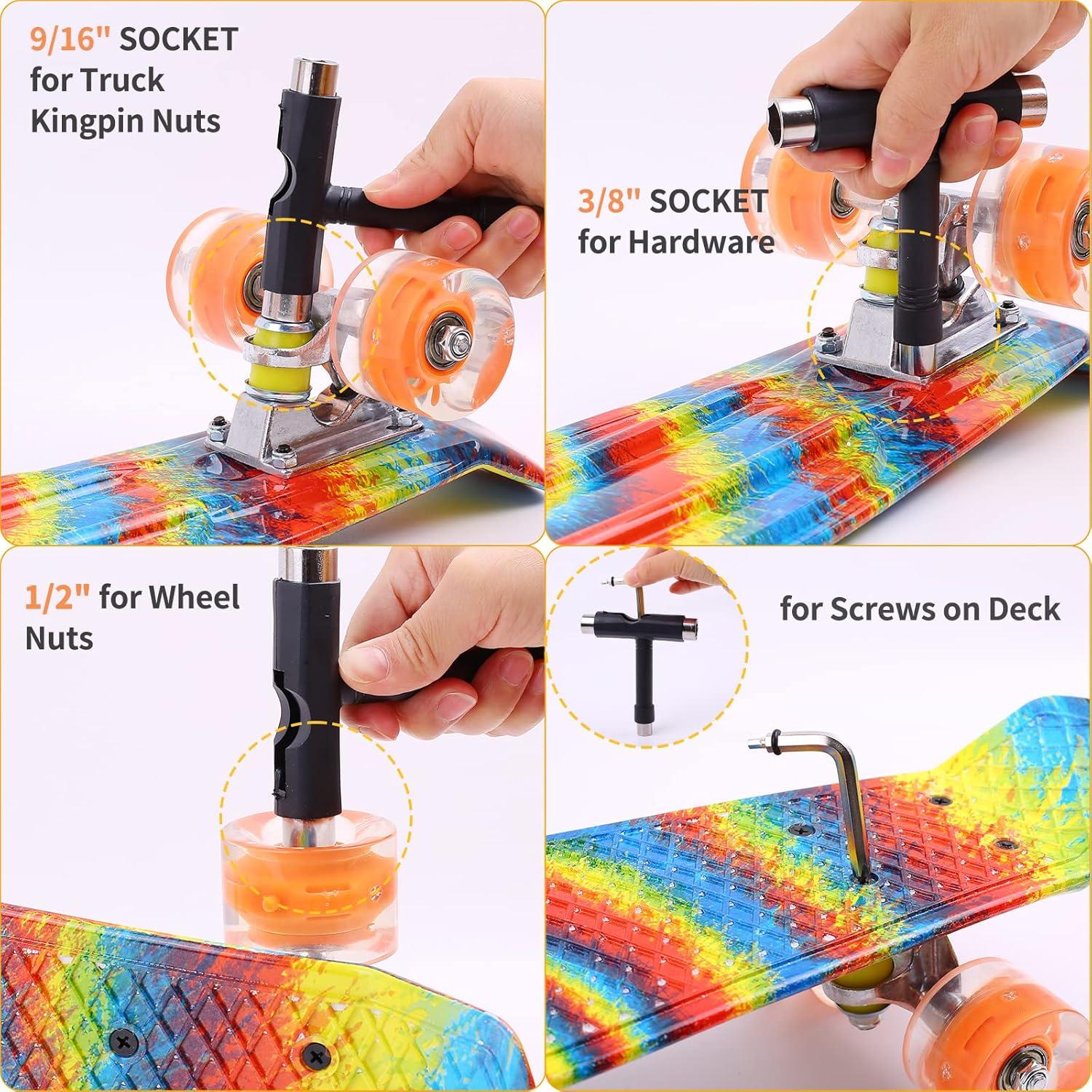 9/16" SOCKET for Truck Kingpin Nuts

3/8" SOCKET for Hardware

1/2" for Wheel Nuts

for Screws on Deck