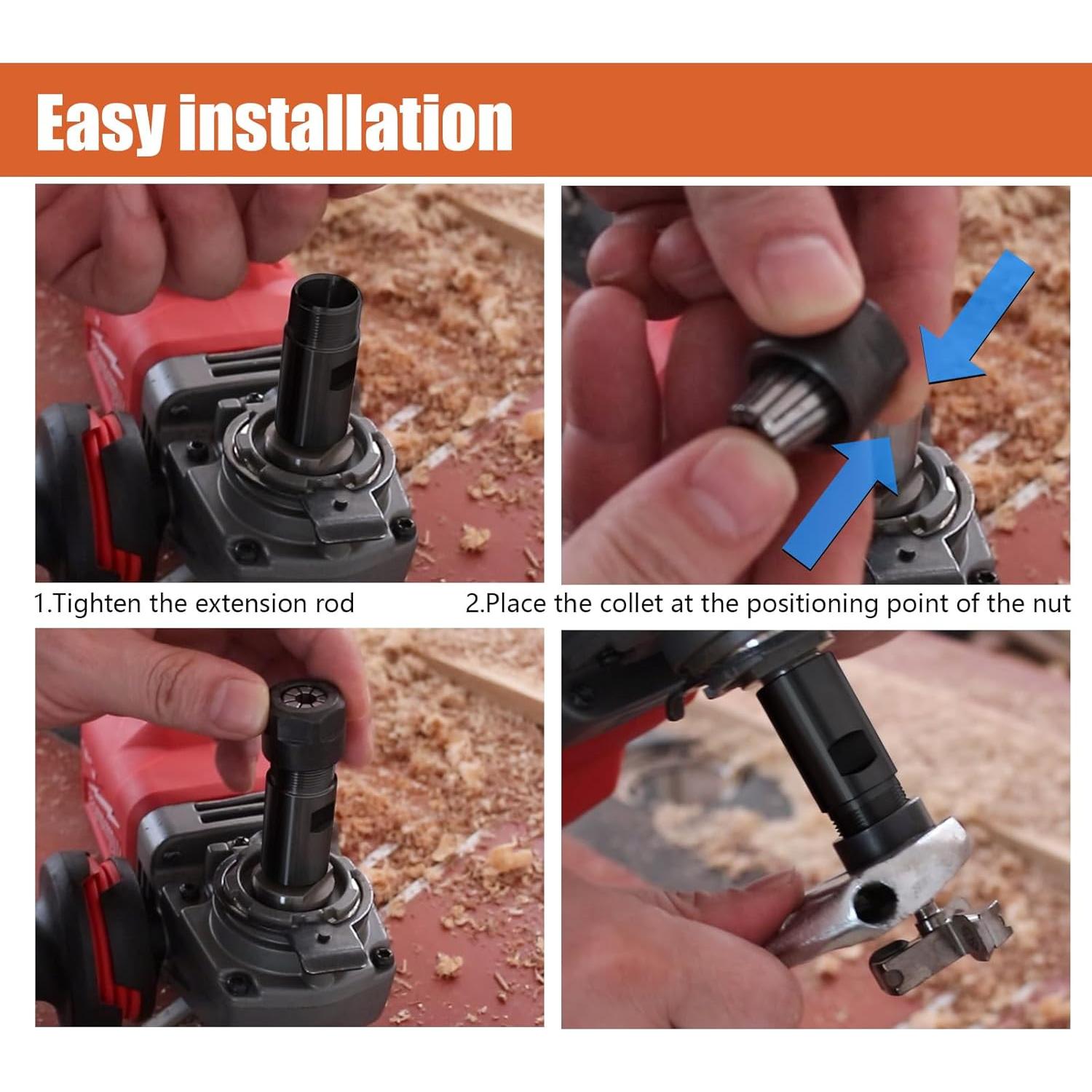 Easy installation

1.Tighten the extension rod

2.Place the collet at the positioning point of the nut