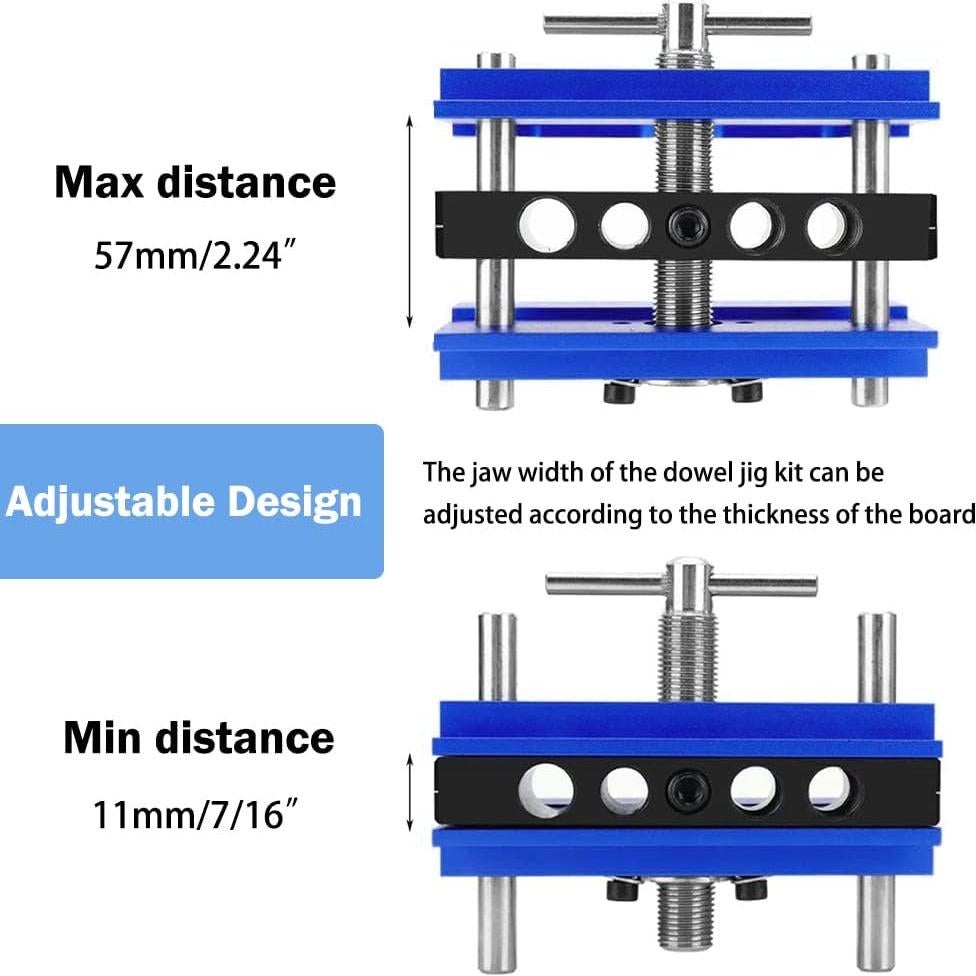 Max distance
57mm/2.24″

Adjustable Design

The jaw width of the dowel jig kit can be adjusted according to the thickness of the board

Min distance
11mm/7/16″