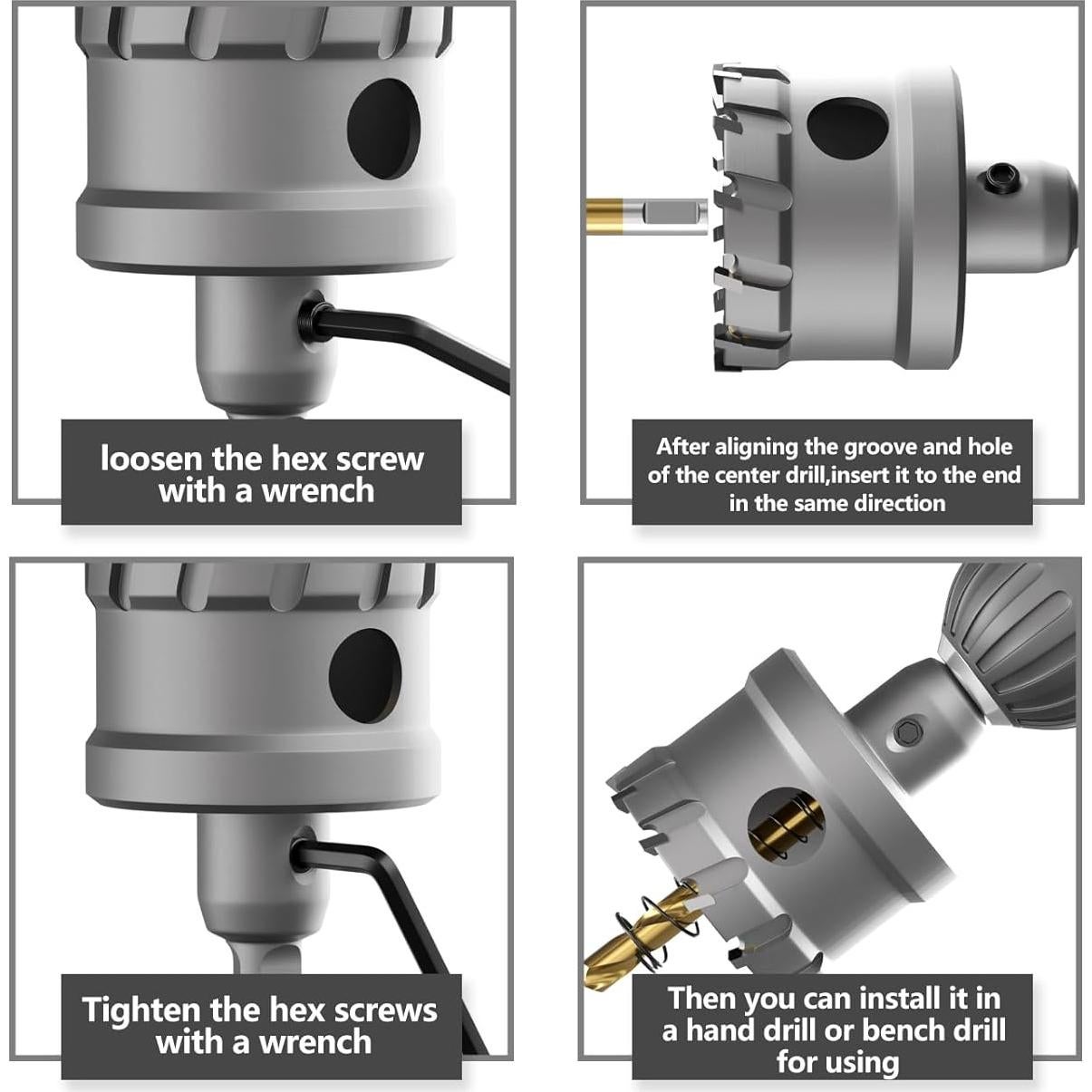 loosen the hex screw with a wrench

After aligning the groove and hole of the center drill,insert it to the end in the same direction

Tighten the hex screws with a wrench

Then you can install it in a hand drill or bench drill for using