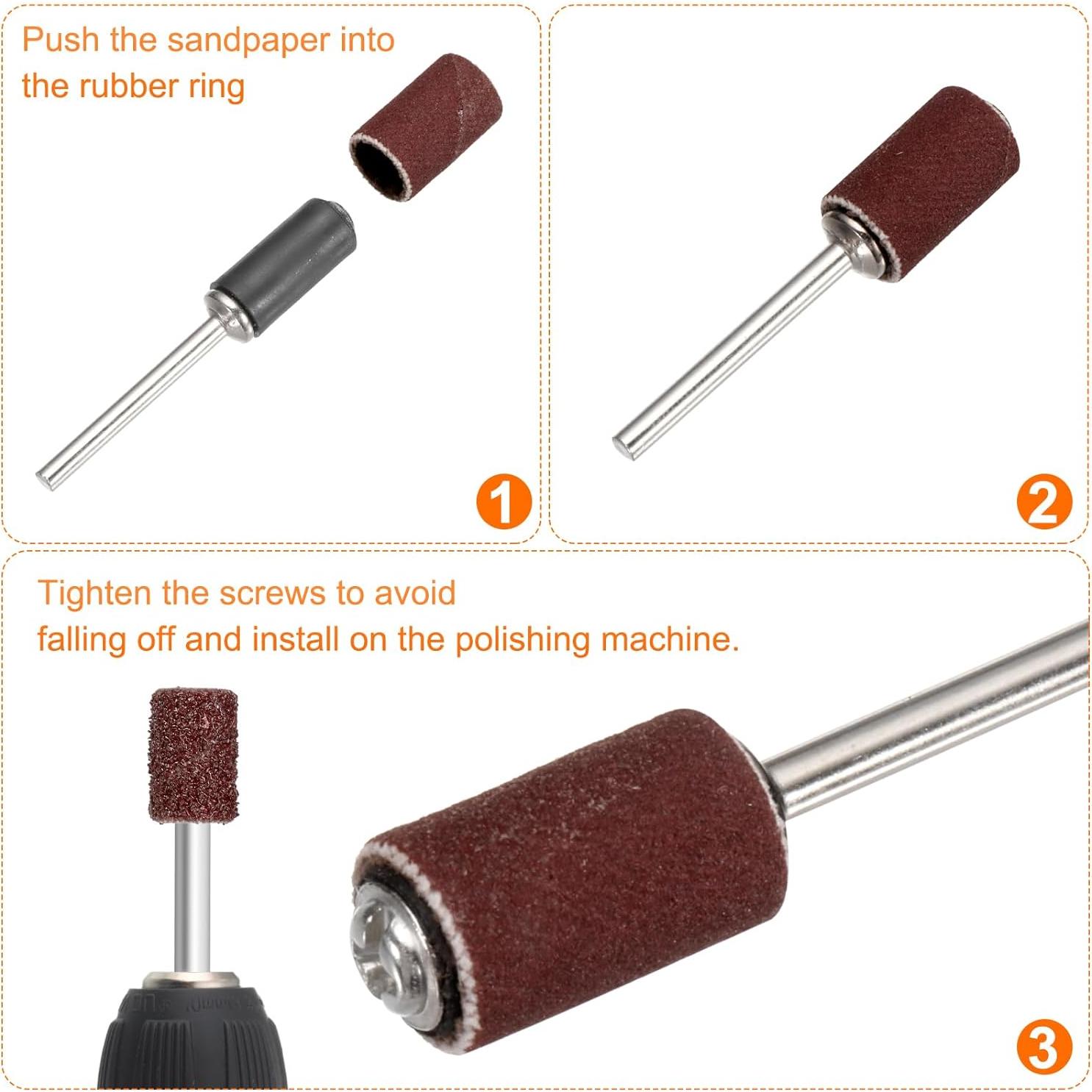 Push the sandpaper into the rubber ring

1

2

Tighten the screws to avoid falling off and install on the polishing machine.

3