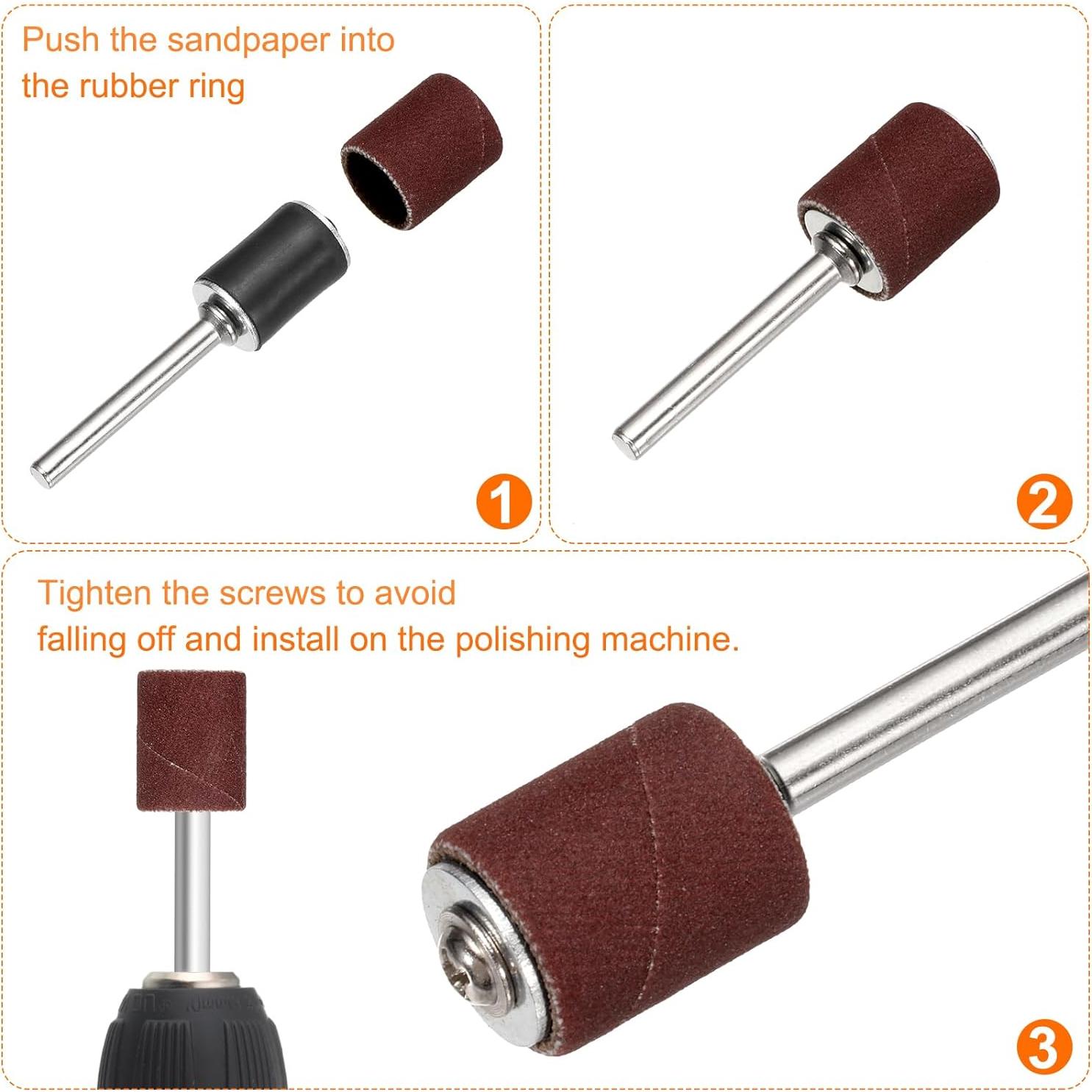 Push the sandpaper into the rubber ring

1

2

Tighten the screws to avoid falling off and install on the polishing machine.

3