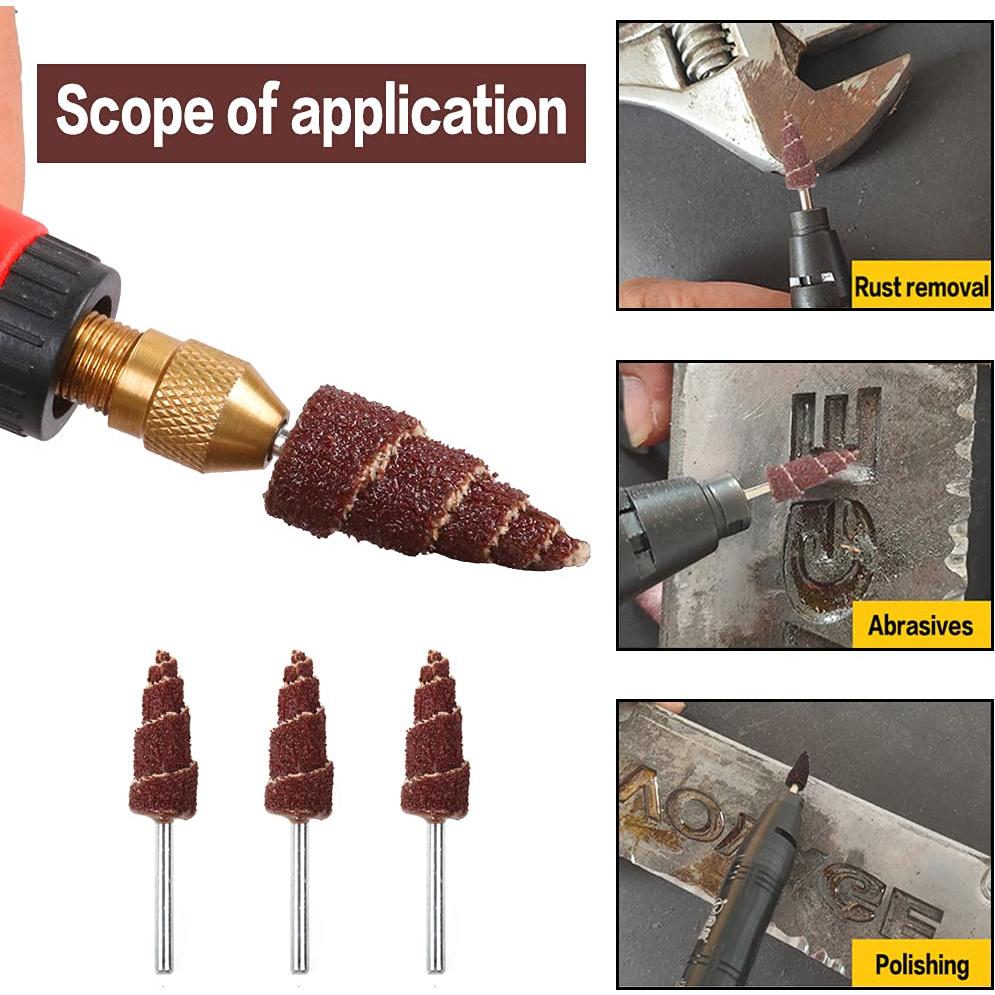 Scope of application

Rust removal

Abrasives

Polishing