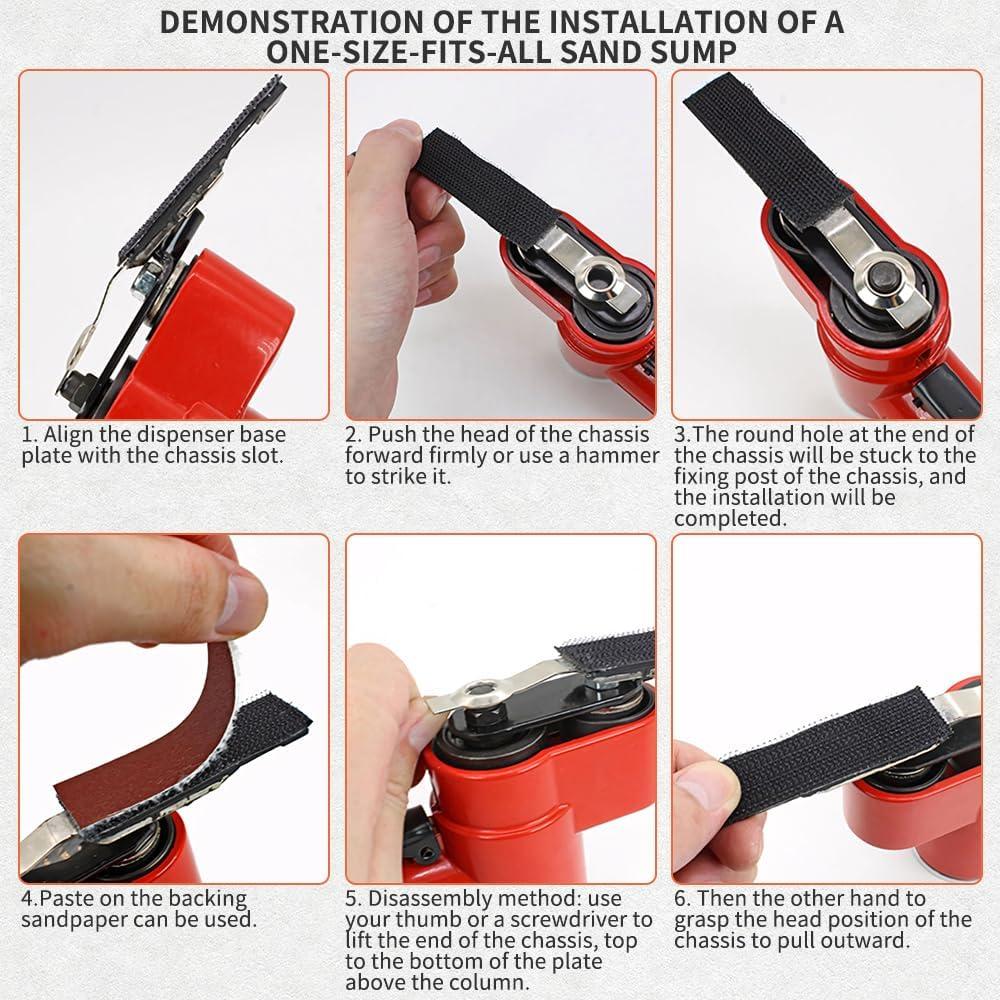 DEMONSTRATION OF THE INSTALLATION OF A ONE-SIZE-FITS-ALL SAND SUMP

1. Align the dispenser base plate with the chassis slot.

2. Push the head of the chassis forward firmly or use a hammer to strike it.

3.The round hole at the end of the chassis will be stuck to the fixing post of the chassis, and the installation will be completed.

4.Paste on the backing sandpaper can be used.

5. Disassembly method: use your thumb or a screwdriver to lift the end of the chassis, top to the bottom of the plate above the column.

6. Then the other hand to grasp the head position of the chassis to pull outward.