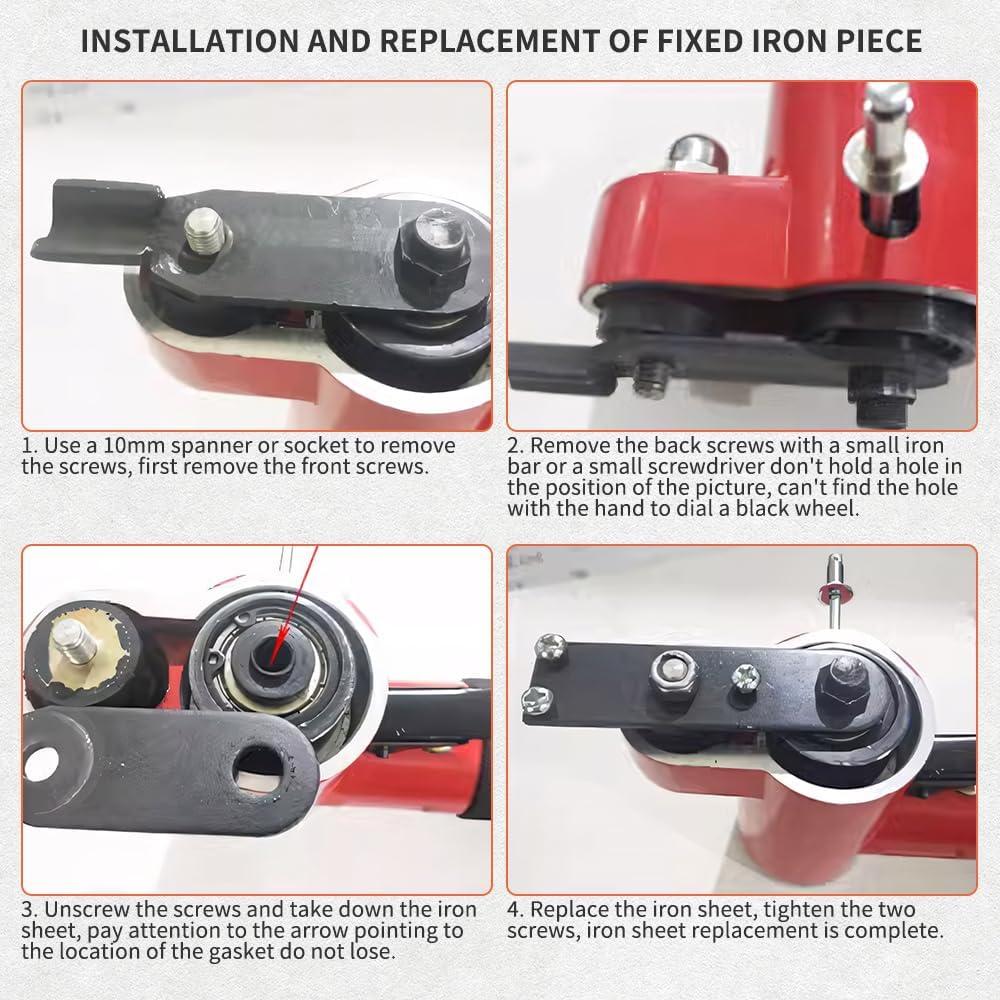 INSTALLATION AND REPLACEMENT OF FIXED IRON PIECE

1. Use a 10mm spanner or socket to remove the screws, first remove the front screws.

2. Remove the back screws with a small iron bar or a small screwdriver don't hold a hole in the position of the picture, can't find the hole with the hand to dial a black wheel.

3. Unscrew the screws and take down the iron sheet, pay attention to the arrow pointing to the location of the gasket do not lose.

4. Replace the iron sheet, tighten the two screws, iron sheet replacement is complete.