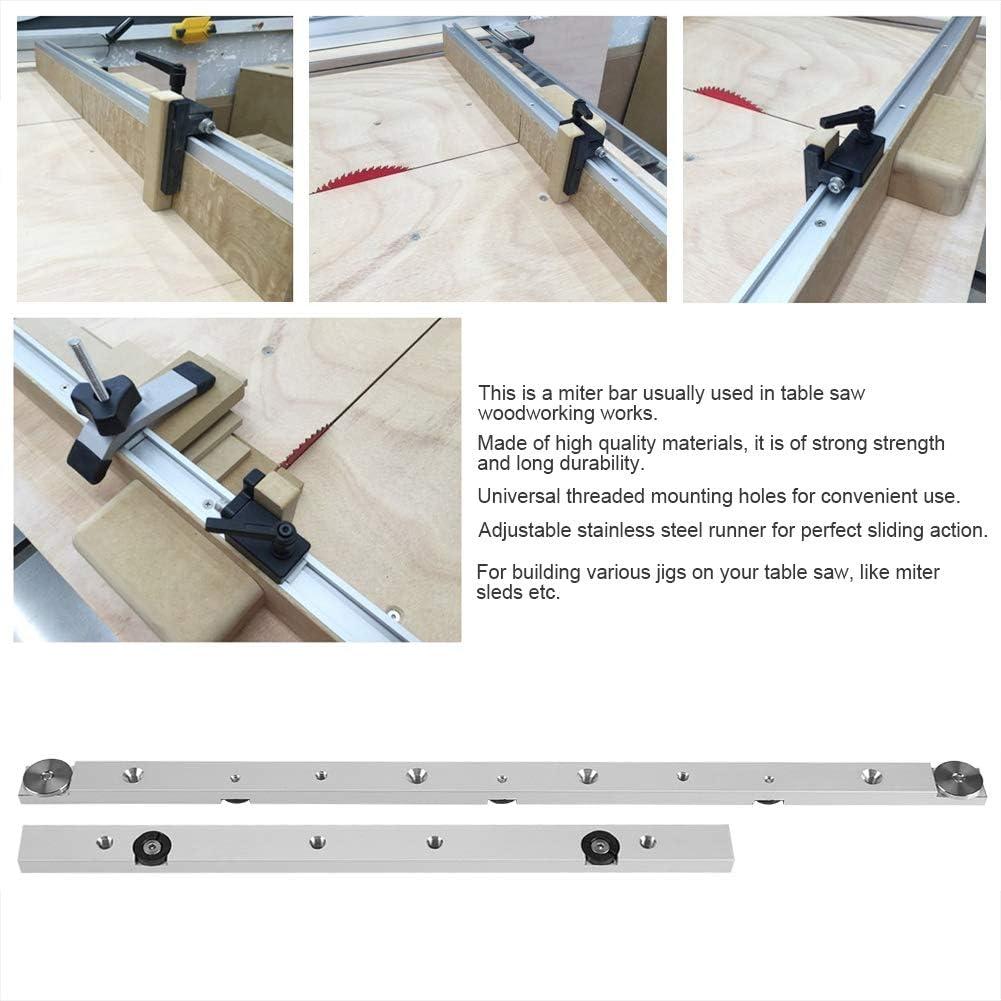 This is a miter bar usually used in table saw woodworking works.

Made of high quality materials, it is of strong strength and long durability.

Universal threaded mounting holes for convenient use.

Adjustable stainless steel runner for perfect sliding action.

For building various jigs on your table saw, like miter sleds etc.