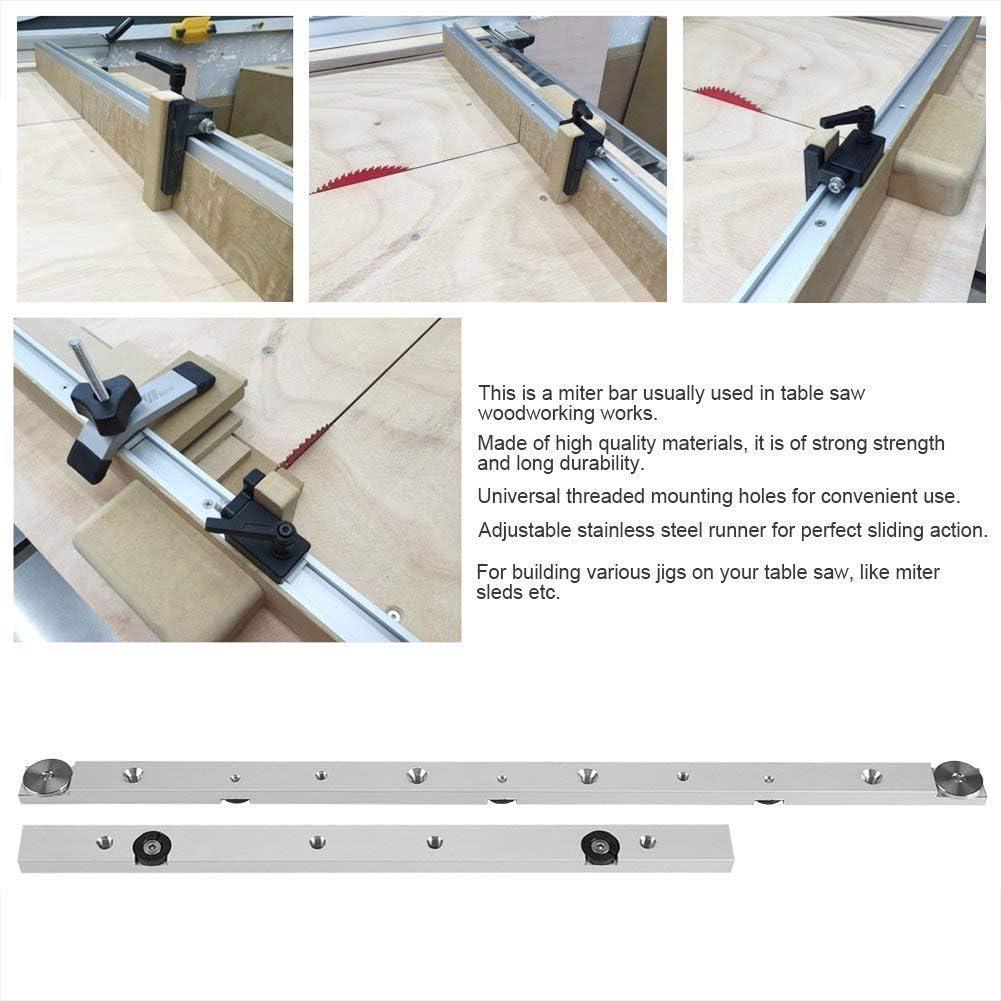 This is a miter bar usually used in table saw woodworking works.

Made of high quality materials, it is of strong strength and long durability.

Universal threaded mounting holes for convenient use.

Adjustable stainless steel runner for perfect sliding action.

For building various jigs on your table saw, like miter sleds etc.