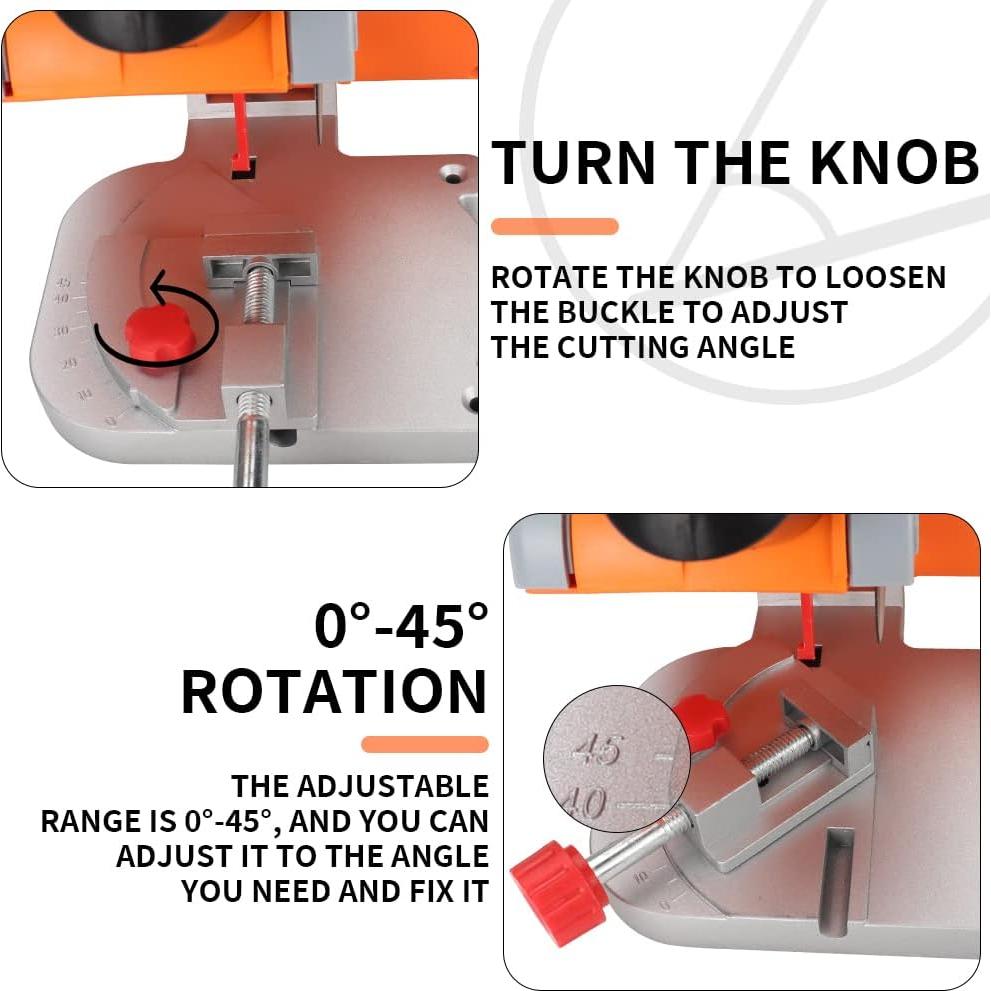 45
40
30
20
10
0

TURN THE KNOB

ROTATE THE KNOB TO LOOSEN THE BUCKLE TO ADJUST THE CUTTING ANGLE

0°-45° ROTATION

THE ADJUSTABLE RANGE IS 0°-45°, AND YOU CAN ADJUST IT TO THE ANGLE YOU NEED AND FIX IT

45
40
10
0