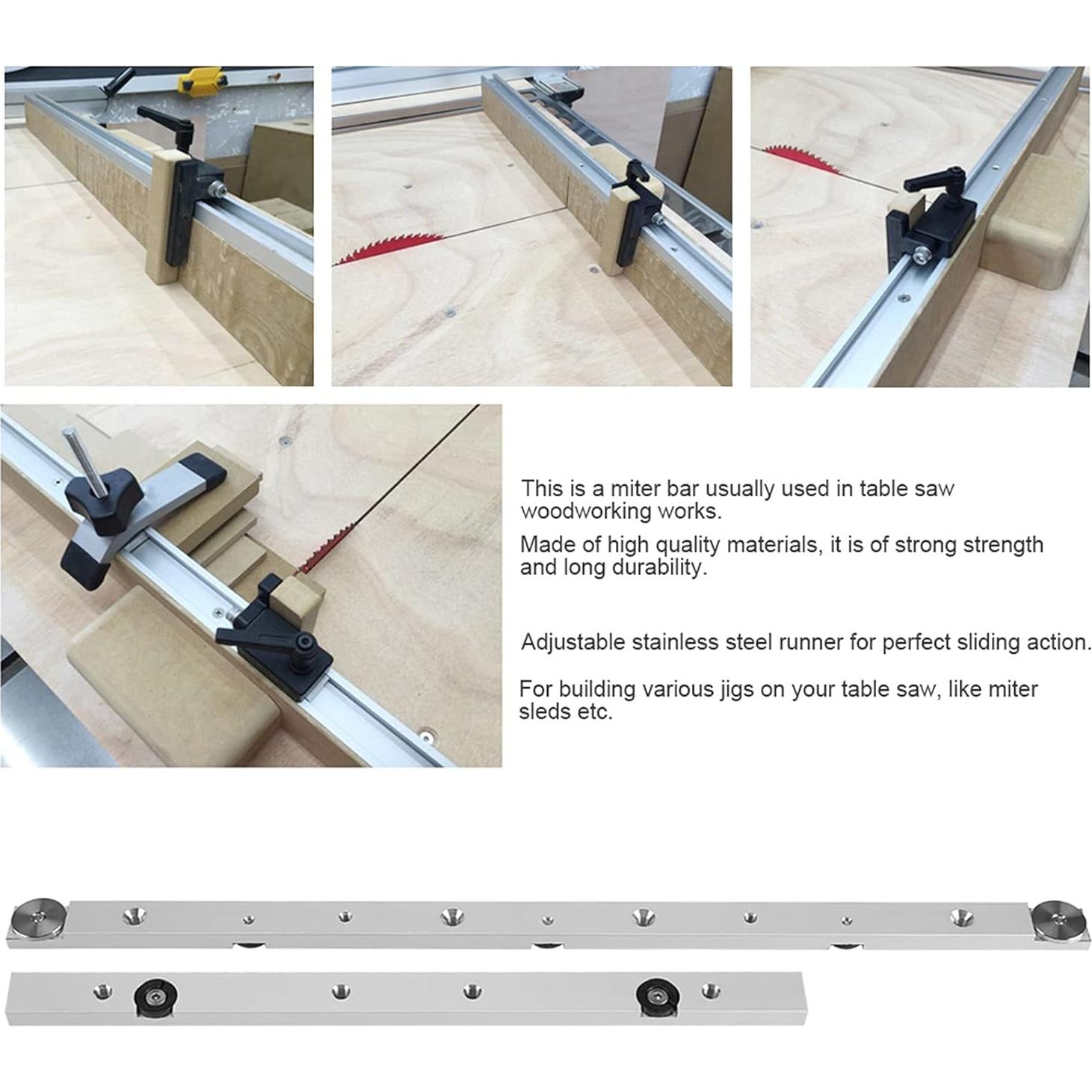 This is a miter bar usually used in table saw woodworking works.

Made of high quality materials, it is of strong strength and long durability.

Adjustable stainless steel runner for perfect sliding action.

For building various jigs on your table saw, like miter sleds etc.