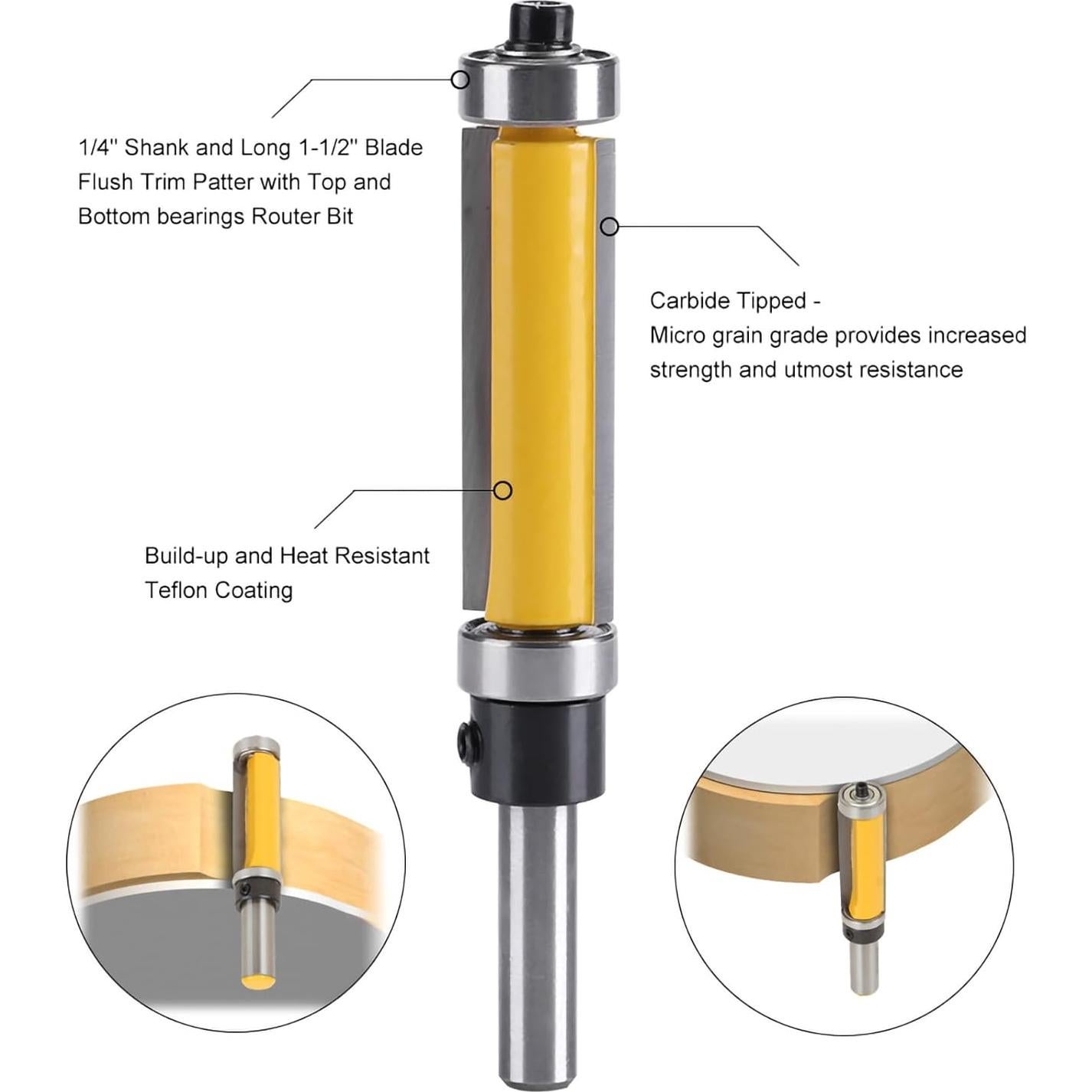 1/4'' Shank and Long 1-1/2'' Blade Flush Trim Patter with Top and Bottom bearings Router Bit

Carbide Tipped -
Micro grain grade provides increased strength and utmost resistance

Build-up and Heat Resistant Teflon Coating