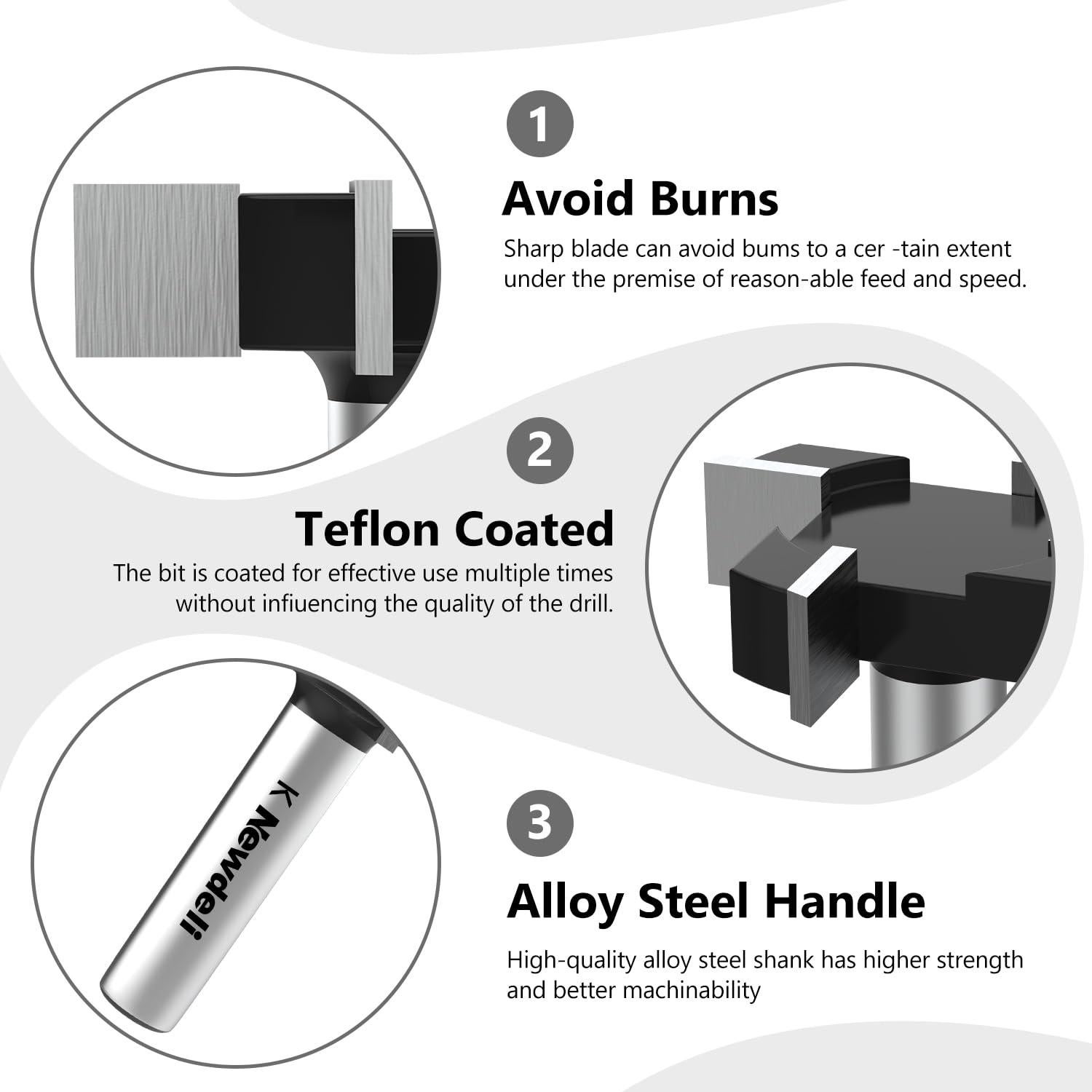 1

Avoid Burns

Sharp blade can avoid bums to a cer -tain extent under the premise of reason-able feed and speed.

2

Teflon Coated

The bit is coated for effective use multiple times without infiuencing the quality of the drill.

K Newdeli

3

Alloy Steel Handle

High-quality alloy steel shank has higher strength and better machinability