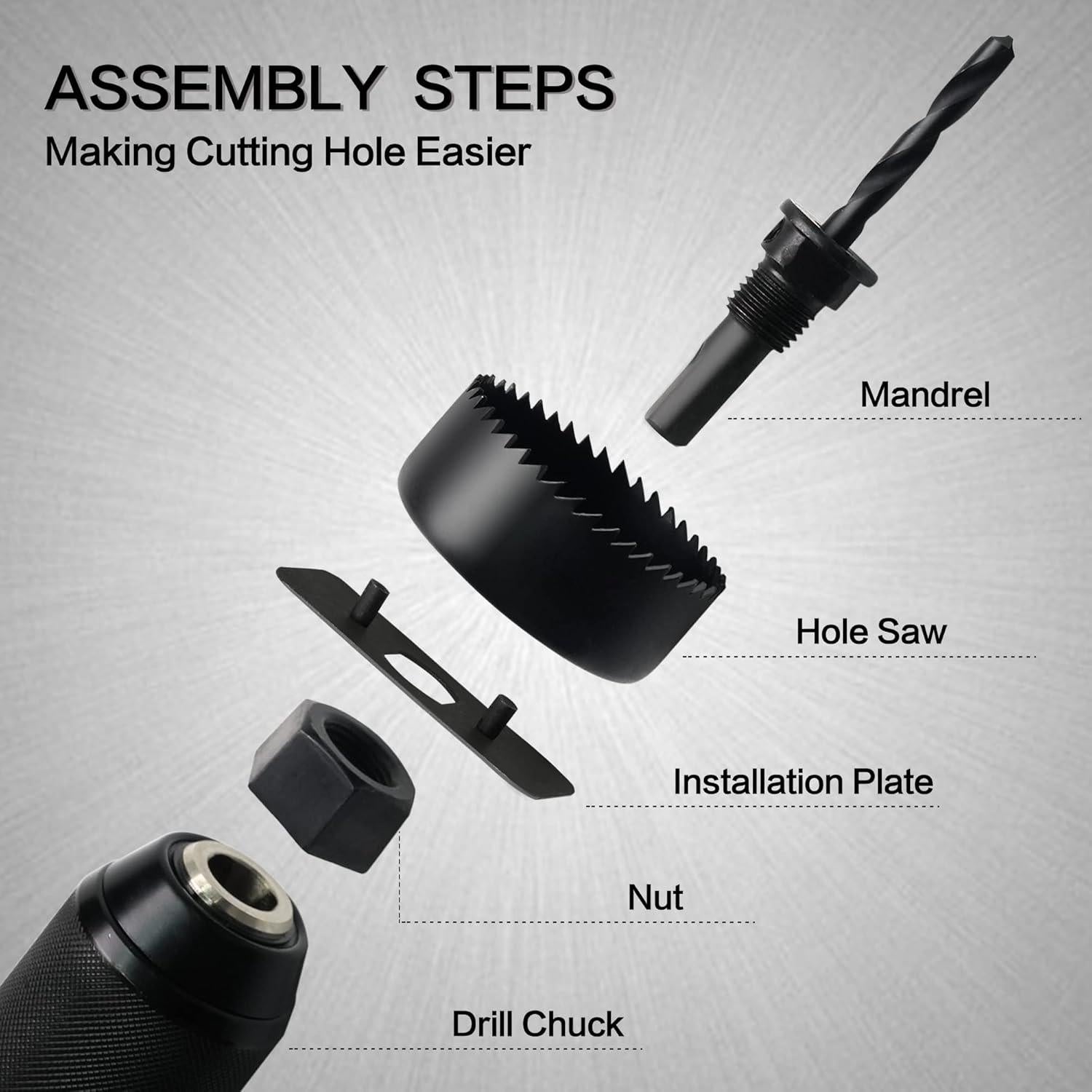 ASSEMBLY STEPS
Making Cutting Hole Easier

Mandrel

Hole Saw

Installation Plate

Nut

Drill Chuck