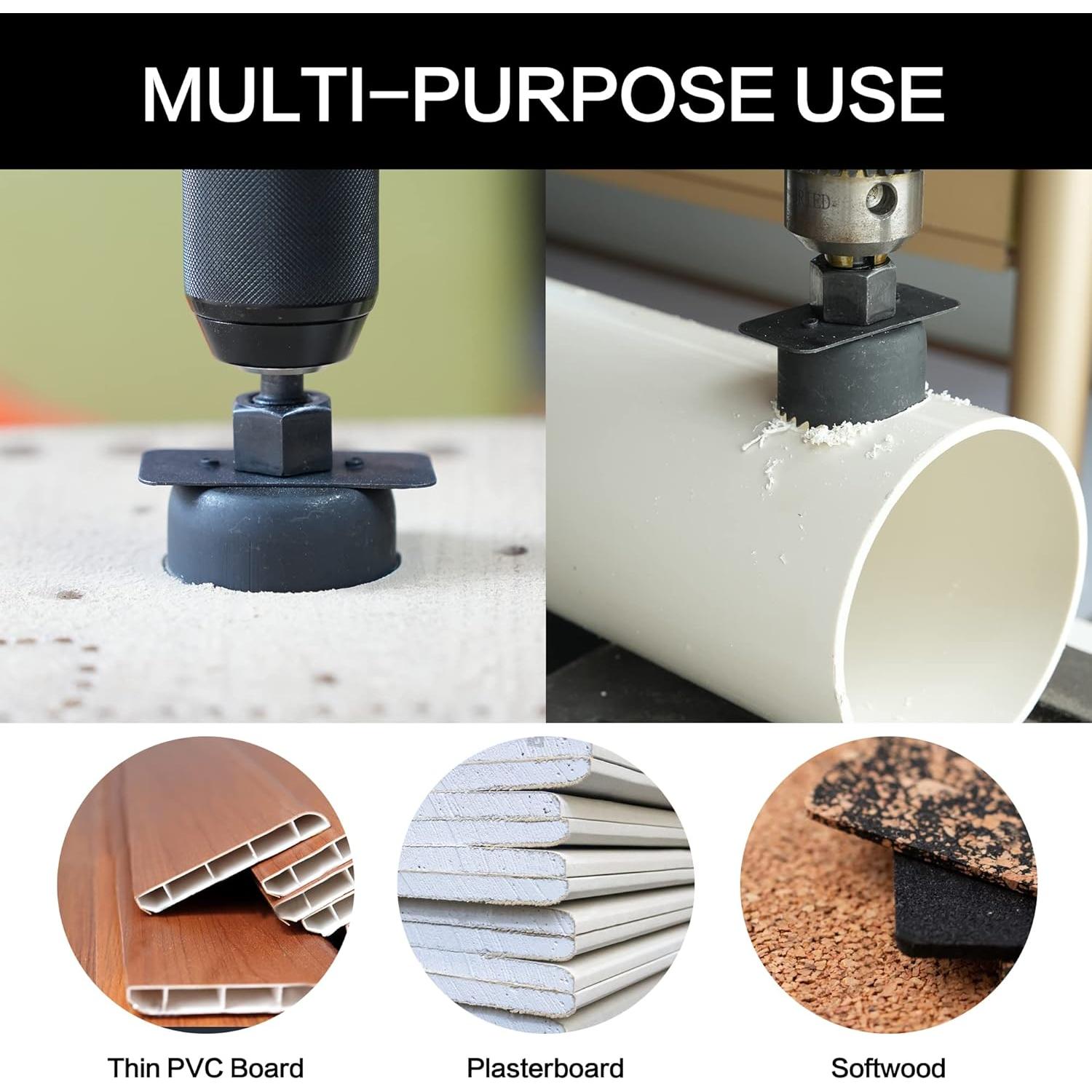 MULTI-PURPOSE USE

Thin PVC Board

Plasterboard

Softwood